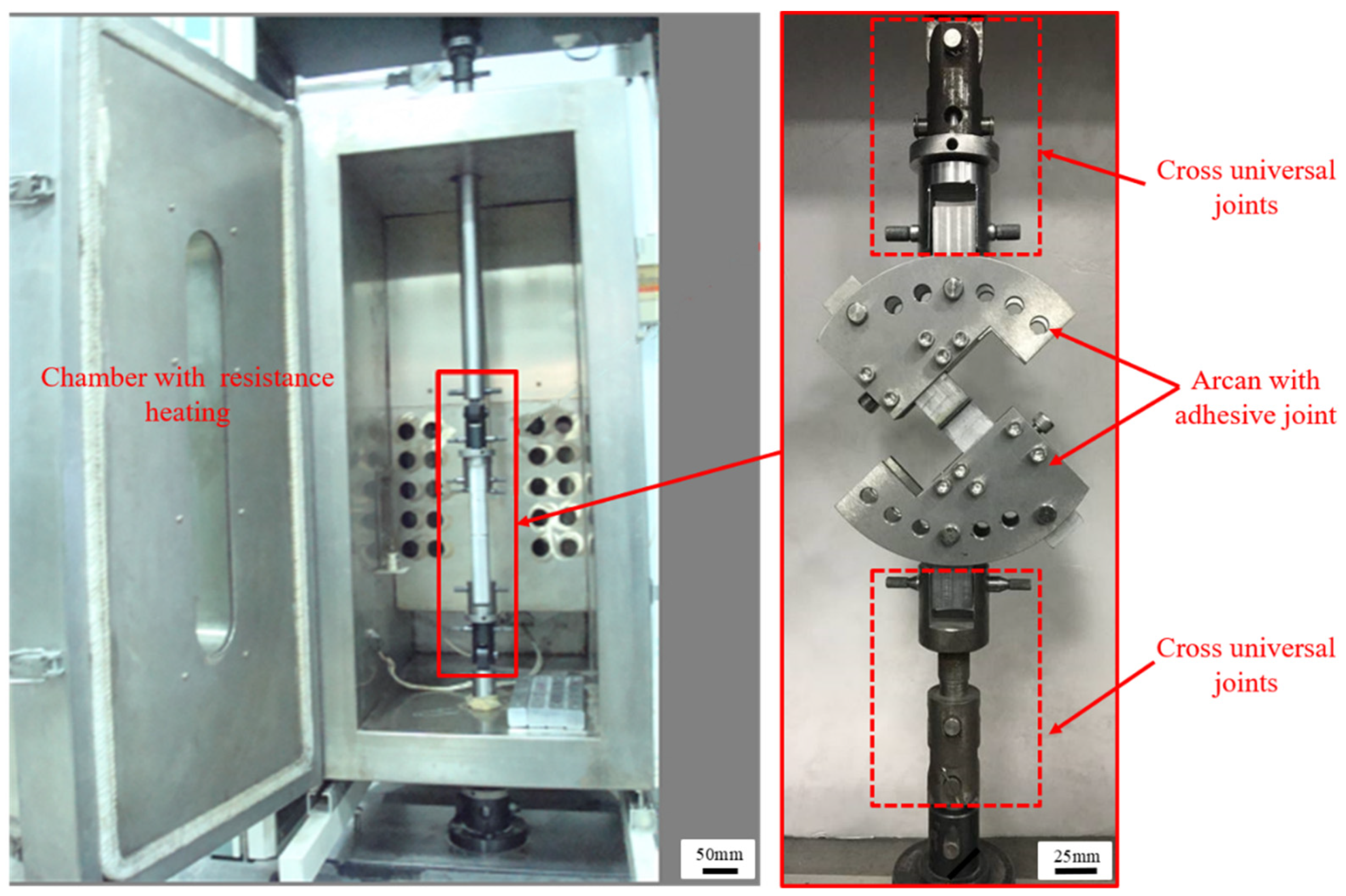 Chamber with resistance heating

50mm

Cross universal joints

Arcan with adhesive joint

Cross universal joints

25mm