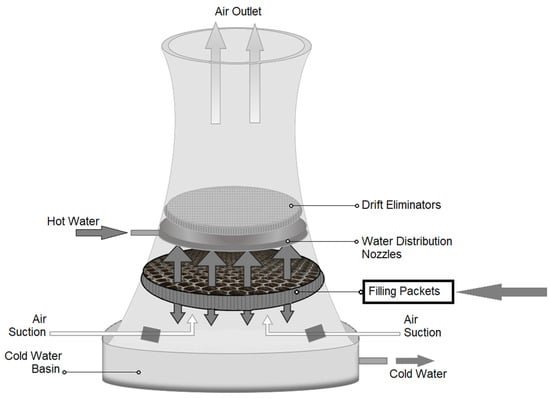 Air Outlet

Drift Eliminators

Hot Water

Water Distribution Nozzles

Filling Packets

Air Suction

Air Suction

Cold Water Basin

Cold Water