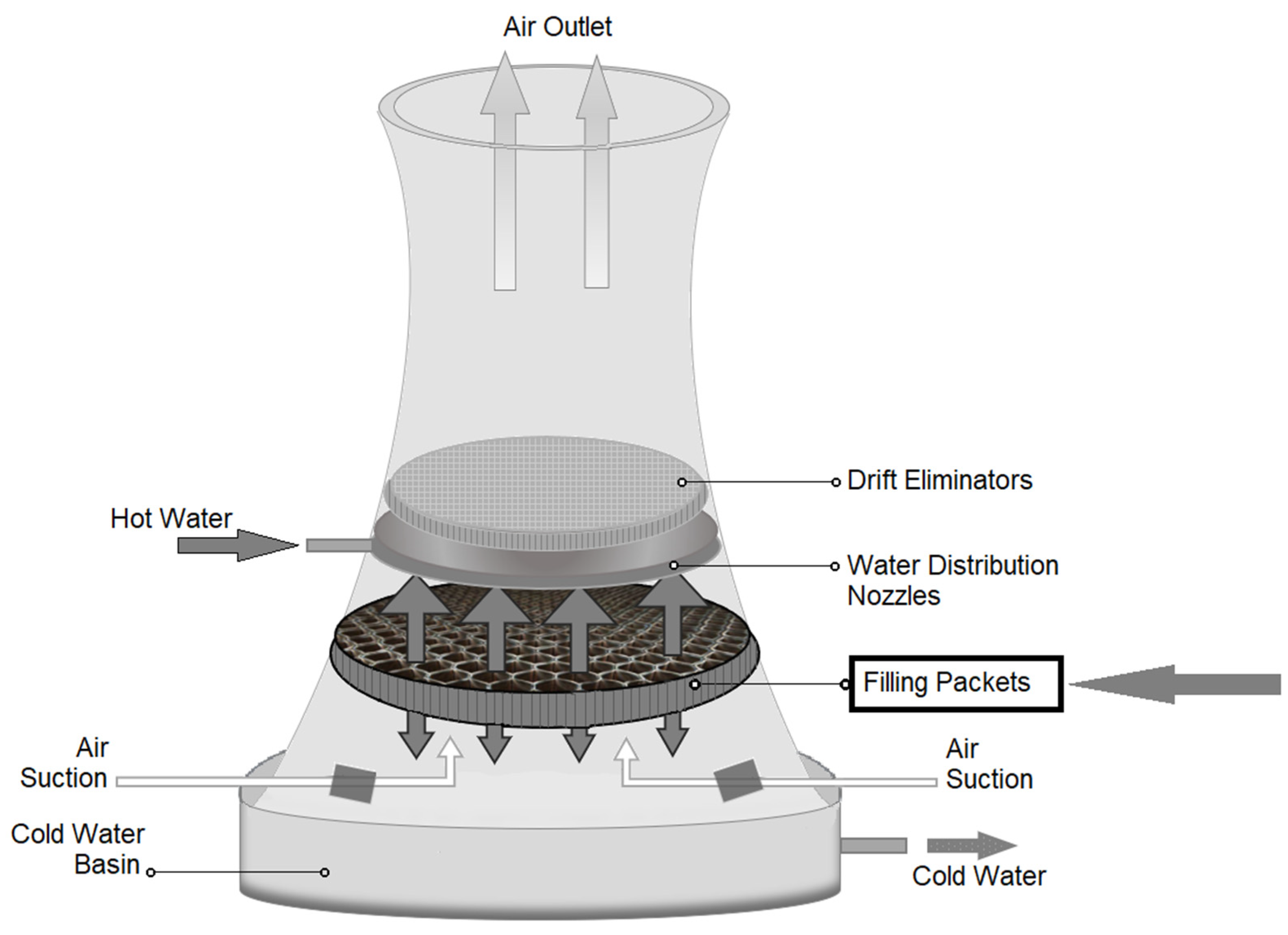 Air Outlet

Drift Eliminators

Hot Water

Water Distribution Nozzles

Filling Packets

Air Suction

Air Suction

Cold Water Basin

Cold Water