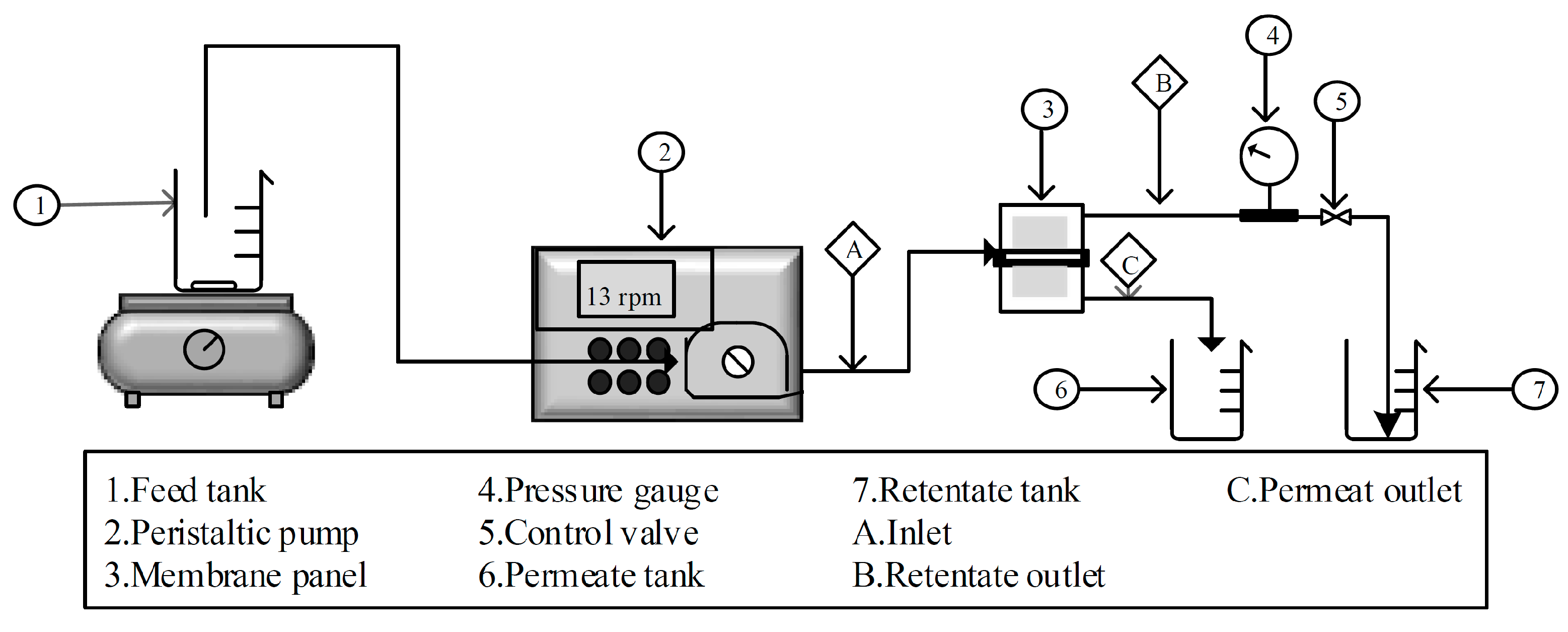 1
2
13 rpm
A
3
B
4
5
C
6
7

1.Feed tank
2.Peristaltic pump
3.Membrane panel

4.Pressure gauge
5.Control valve
6.Permeate tank

7.Retentate tank
A.Inlet
B.Retentate outlet

C.Permeat outlet