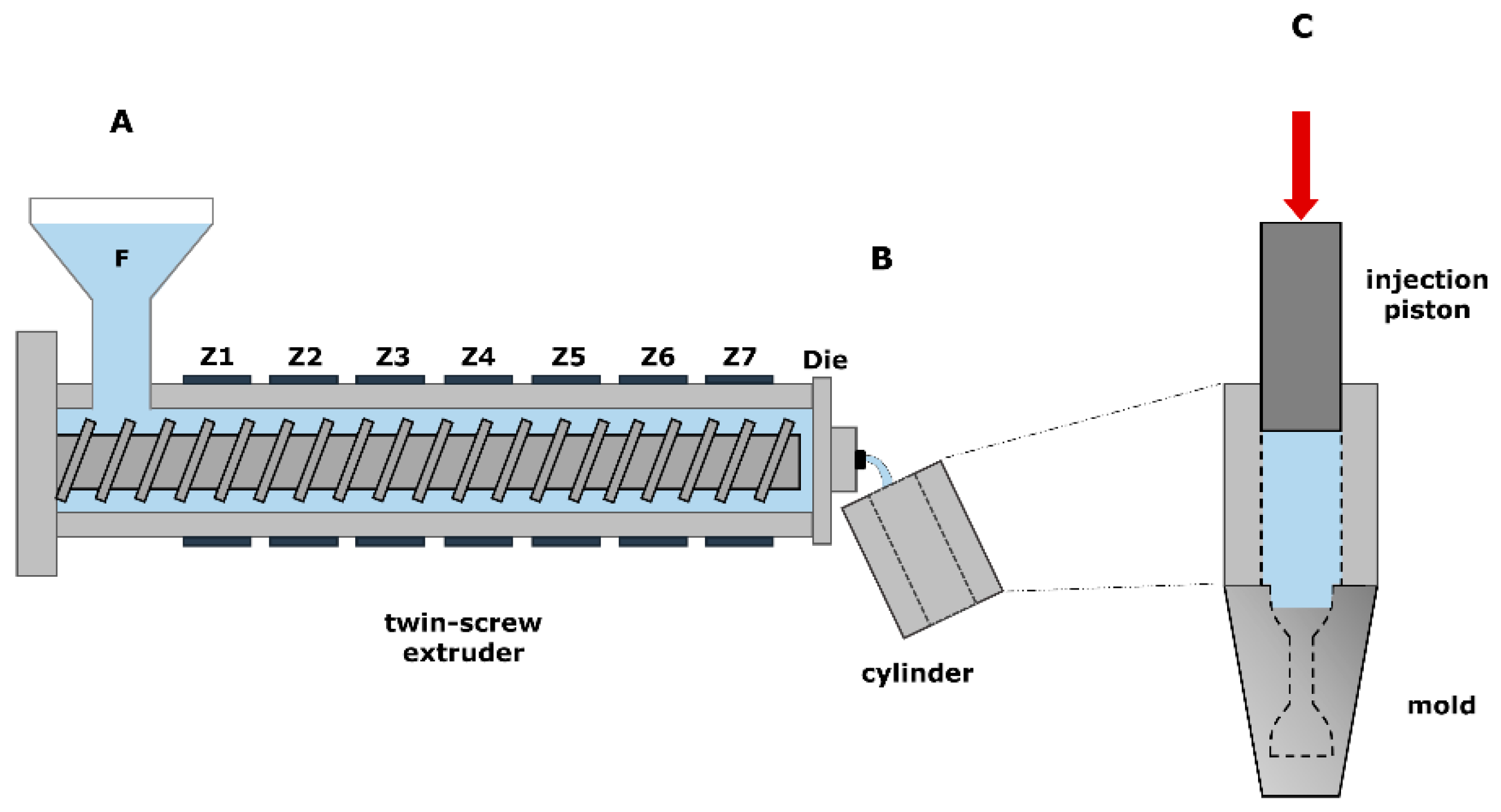 C

A

F

B

injection piston

Z1 Z2 Z3 Z4 Z5 Z6 Z7 Die

twin-screw extruder

cylinder

mold