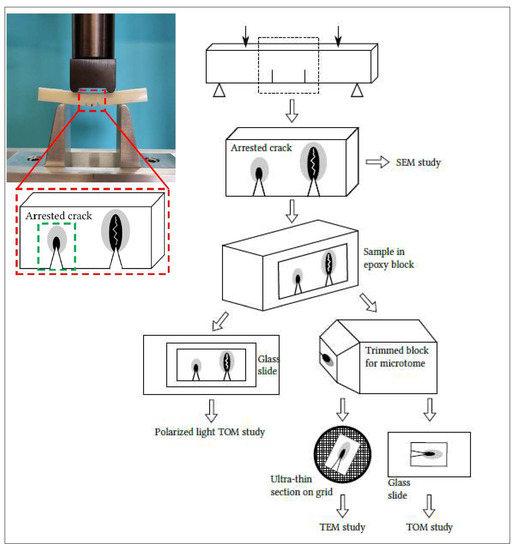 Arrested crack

Arrested crack

SEM study

Sample in epoxy block

Glass slide

Trimmed block for microtome

Polarized light TOM study

Ultra-thin section on grid

Glass slide

TEM study

TOM study