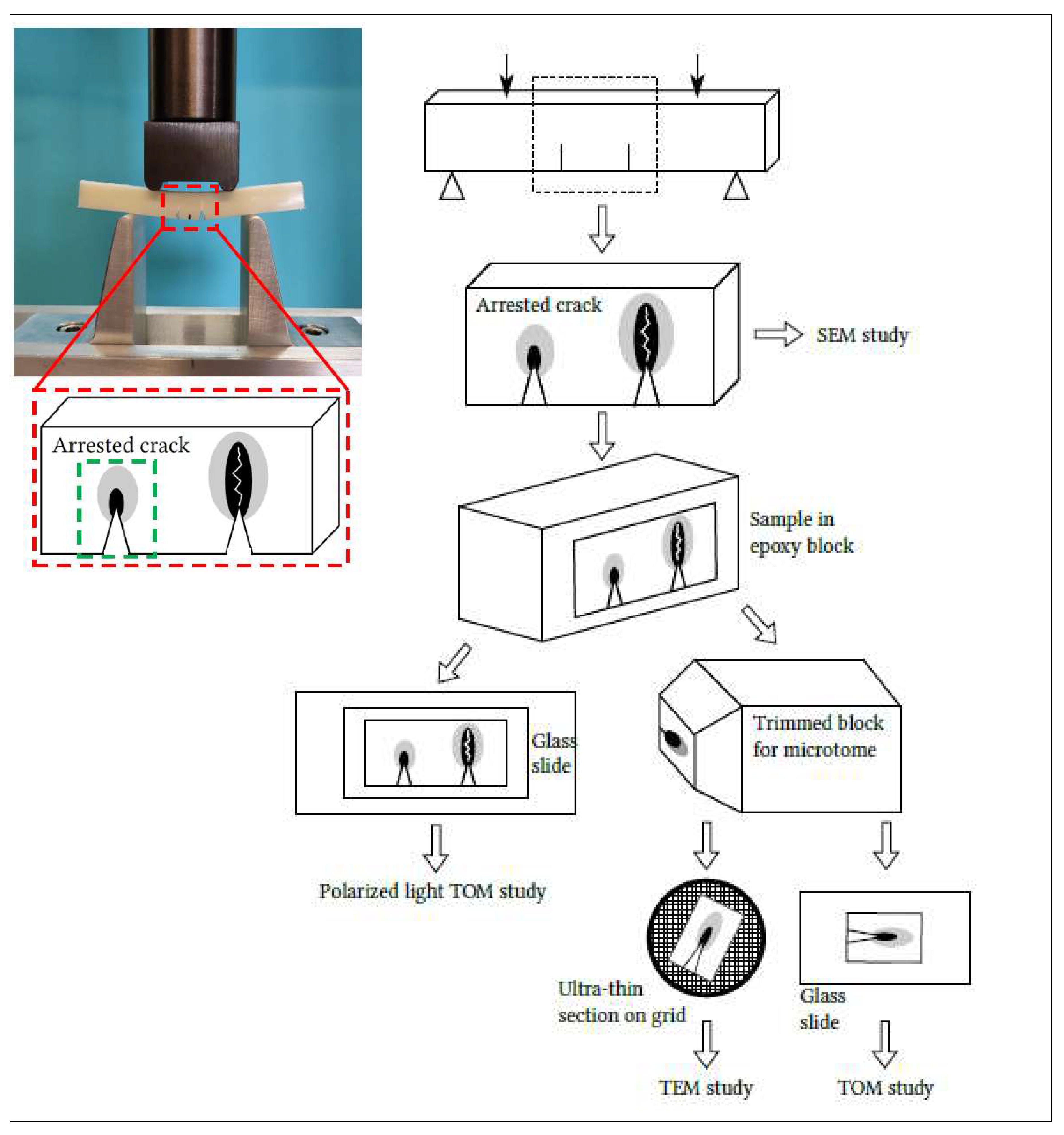 Arrested crack

Arrested crack

SEM study

Sample in epoxy block

Glass slide

Trimmed block for microtome

Polarized light TOM study

Ultra-thin section on grid

Glass slide

TEM study

TOM study