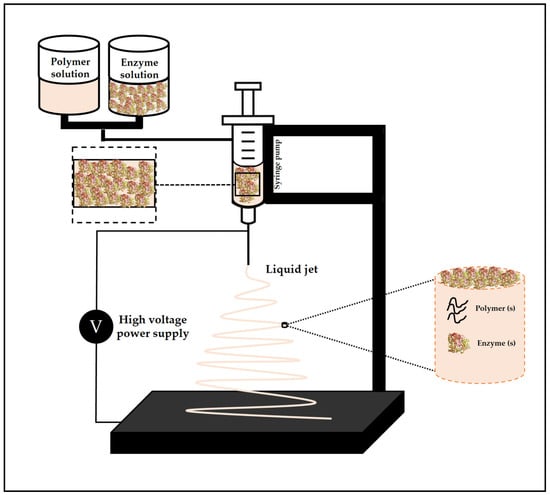 Polymer solution

Enzyme solution

Syringe pump

Liquid jet

V

High voltage power supply

Polymer (s)

Enzyme (s)