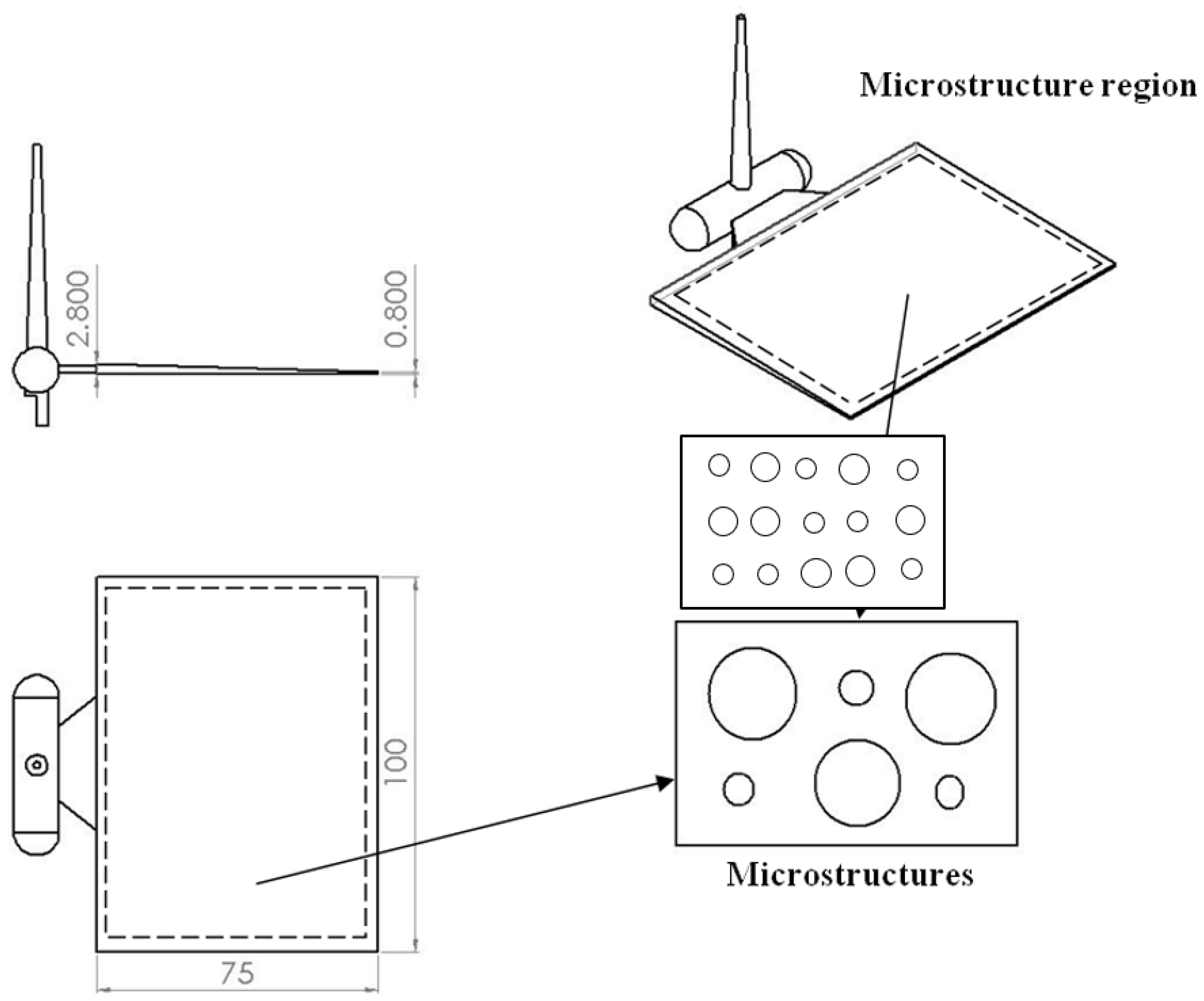 Microstructure region

2.800

0.800

100

75

Microstructures