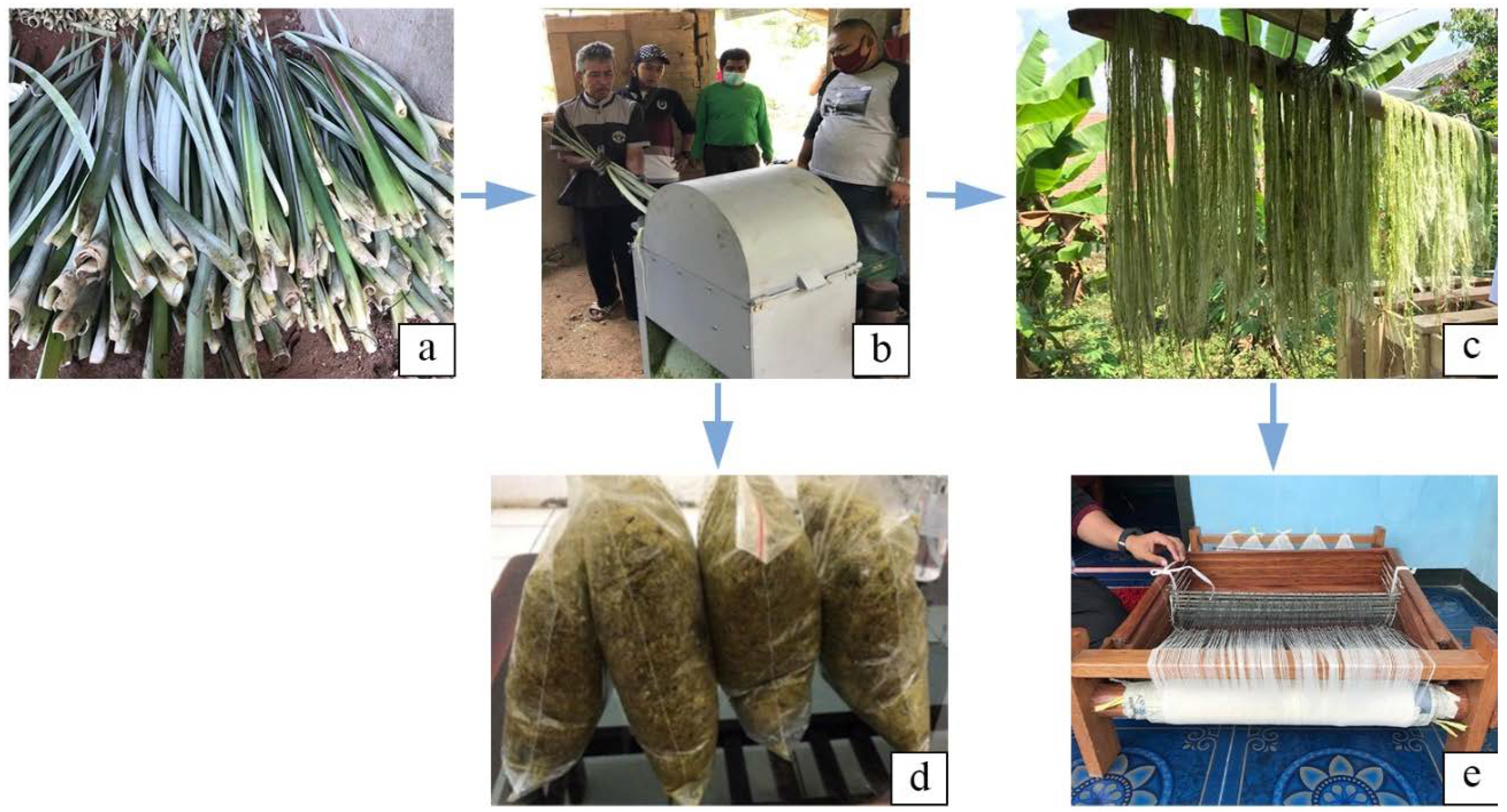 a

b

c

d

e