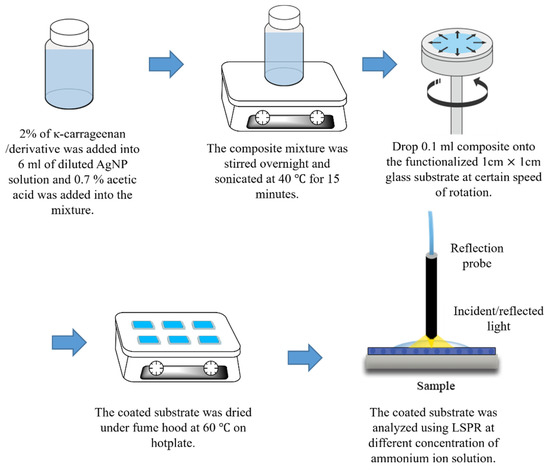 2% of κ-carrageenan /derivative was added into 6 ml of diluted AgNP solution and 0.7 % acetic acid was added into the mixture.

The composite mixture was stirred overnight and sonicated at 40 °C for 15 minutes.

Drop 0.1 ml composite onto the functionalized 1cm × 1cm glass substrate at certain speed of rotation.

Reflection probe

Incident/reflected light

Sample

The coated substrate was dried under fume hood at 60 °C on hotplate.

The coated substrate was analyzed using LSPR at different concentration of ammonium ion solution.