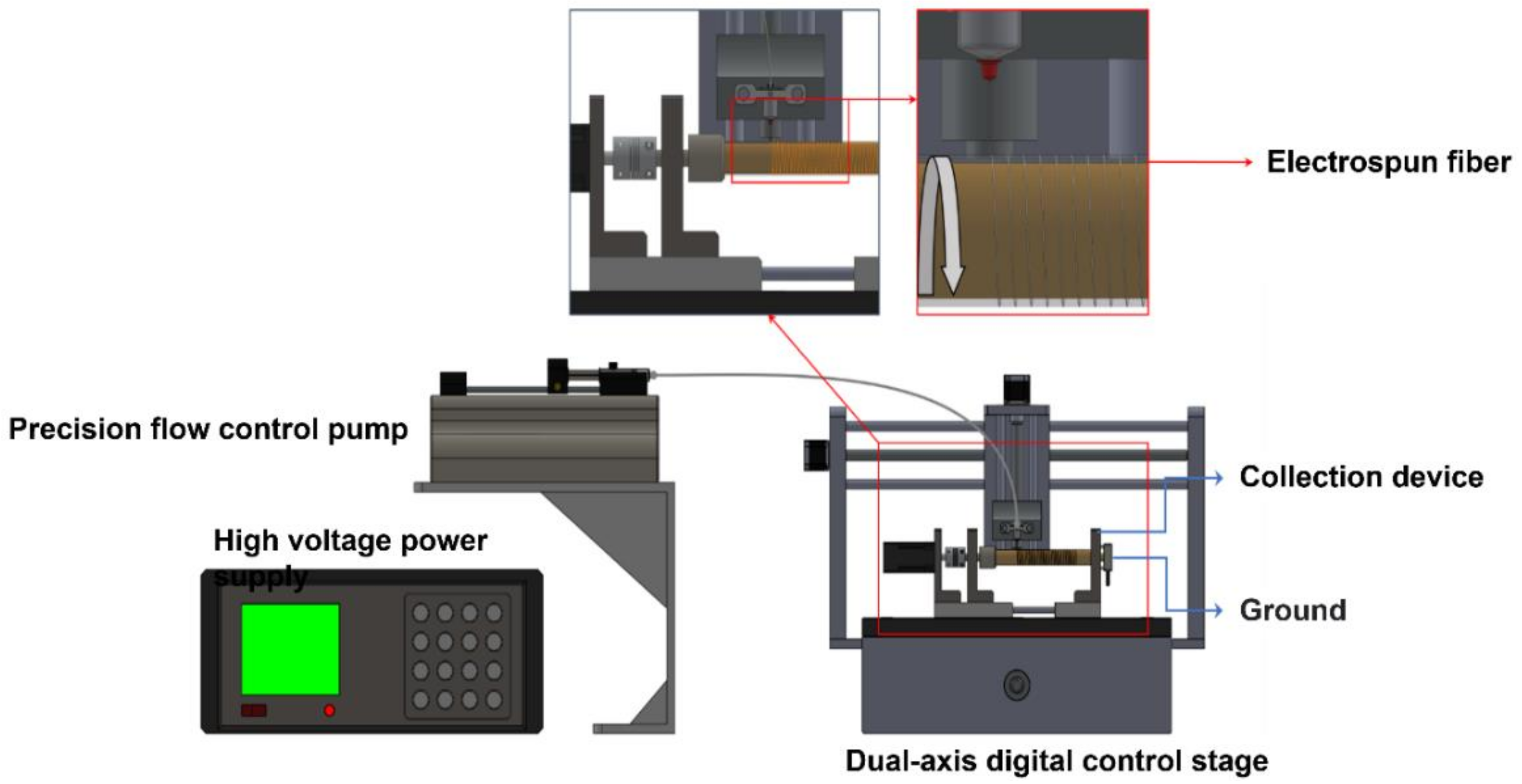 Electrospun fiber

Precision flow control pump

Collection device

High voltage power supply

Ground

Dual-axis digital control stage