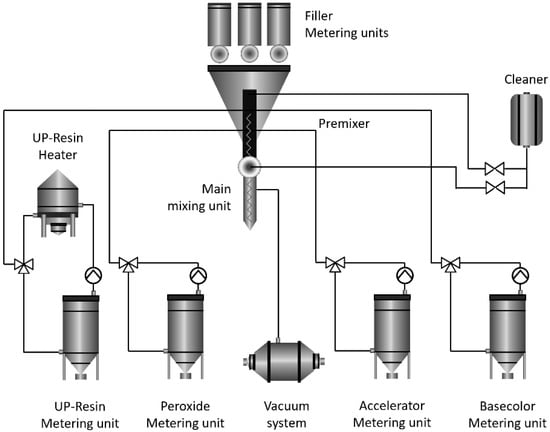 Filler
Metering units

Cleaner

Premixer

UP-Resin
Heater

Main
mixing unit

UP-Resin
Metering unit

Peroxide
Metering unit

Vacuum
system

Accelerator
Metering unit

Basecolor
Metering unit