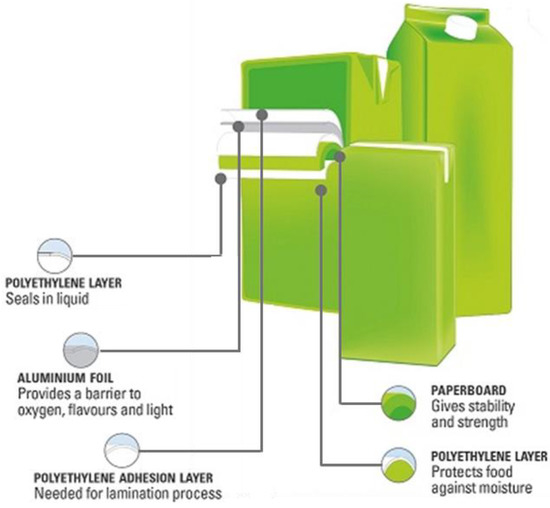 POLYETHYLENE LAYER
Seals in liquid

ALUMINIUM FOIL
Provides a barrier to oxygen, flavours and light

POLYETHYLENE ADHESION LAYER
Needed for lamination process

PAPERBOARD
Gives stability and strength

POLYETHYLENE LAYER
Protects food against moisture