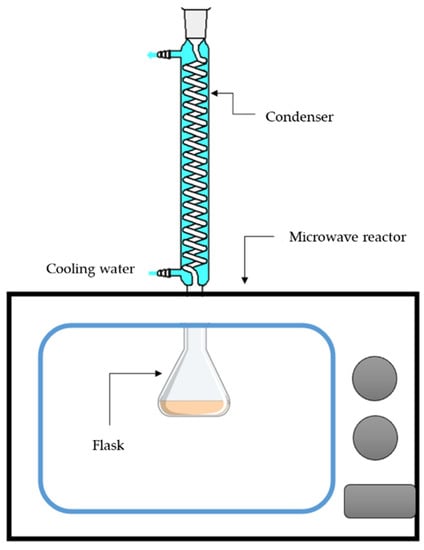 Condenser

Microwave reactor

Cooling water

Flask