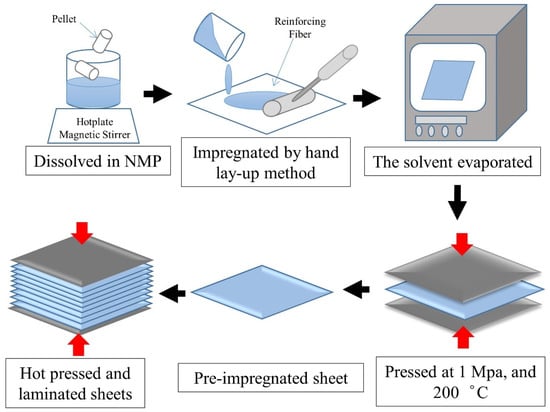 Pellet

Hotplate Magnetic Stirrer

Dissolved in NMP

Reinforcing Fiber

Impregnated by hand lay-up method

The solvent evaporated

Pressed at 1 Mpa, and 200 °C

Pre-impregnated sheet

Hot pressed and laminated sheets