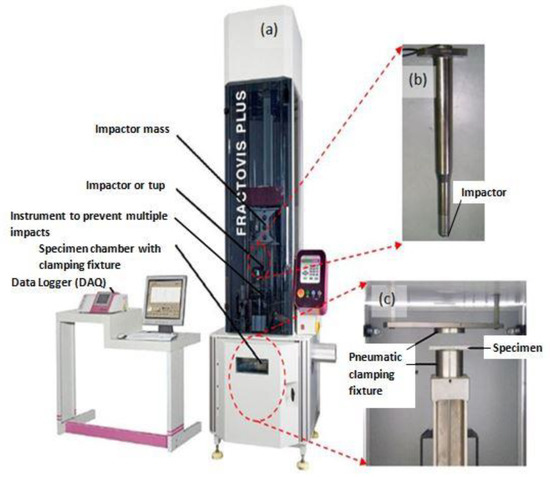 (a)

FRACTOVIS PLUS

Impactor mass

Impactor or tup

Instrument to prevent multiple impacts

Specimen chamber with clamping fixture

Data Logger (DAQ)

(b)

Impactor

(c)

Pneumatic clamping fixture

Specimen