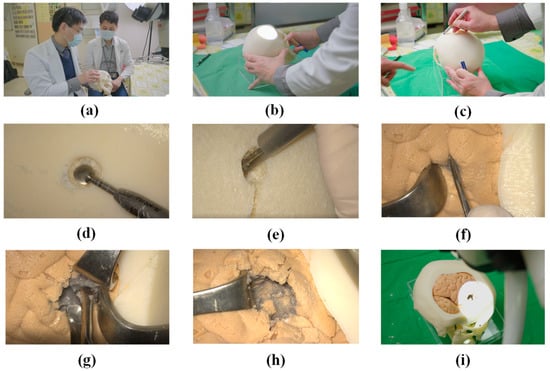 (a)

(b)

(c)

(d)

(e)

(f)

(g)

(h)

(i)