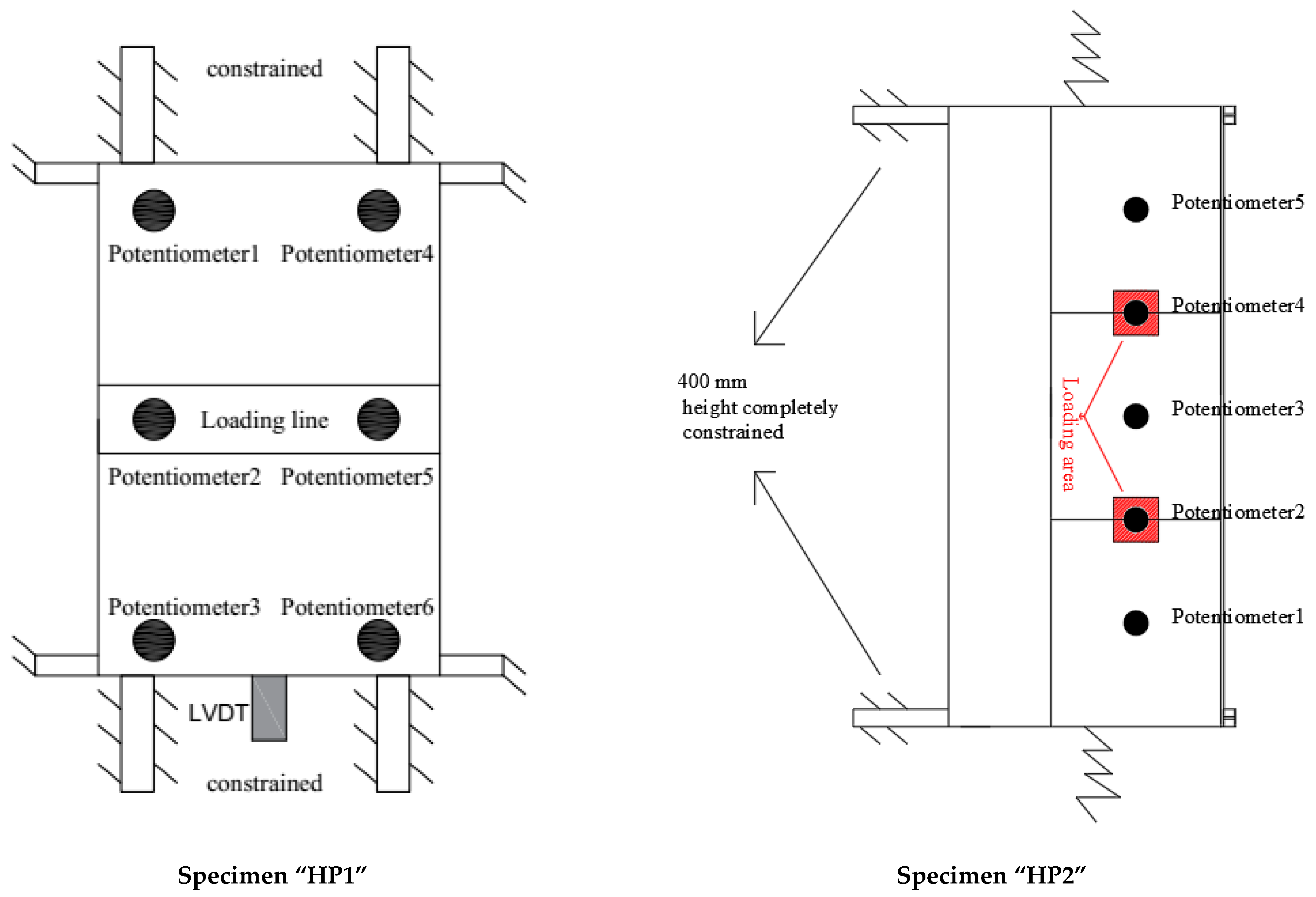 constrained

Potentiometer1 Potentiometer4

Loading line

Potentiometer2 Potentiometer5

Potentiometer3 Potentiometer6

LVDT

constrained

Specimen “HP1”

400 mm height completely constrained

Potentiometer5

Potentiometer4

Loading area

Potentiometer3

Potentiometer2

Potentiometer1

Specimen “HP2”