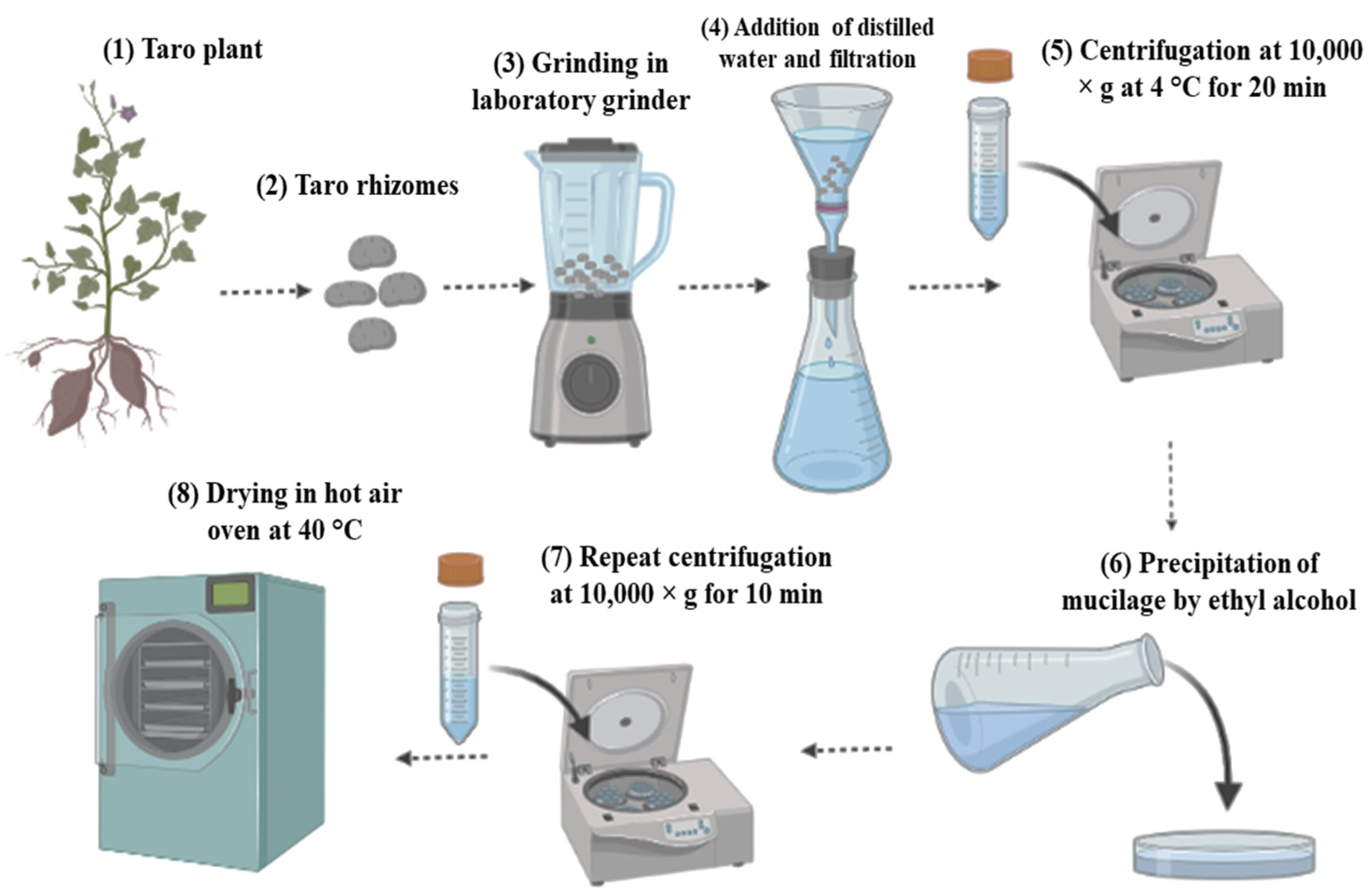 (1) Taro plant

(2) Taro rhizomes

(3) Grinding in laboratory grinder

(4) Addition of distilled water and filtration

(5) Centrifugation at 10,000 × g at 4 °C for 20 min

(6) Precipitation of mucilage by ethyl alcohol

(7) Repeat centrifugation at 10,000 × g for 10 min

(8) Drying in hot air oven at 40 °C