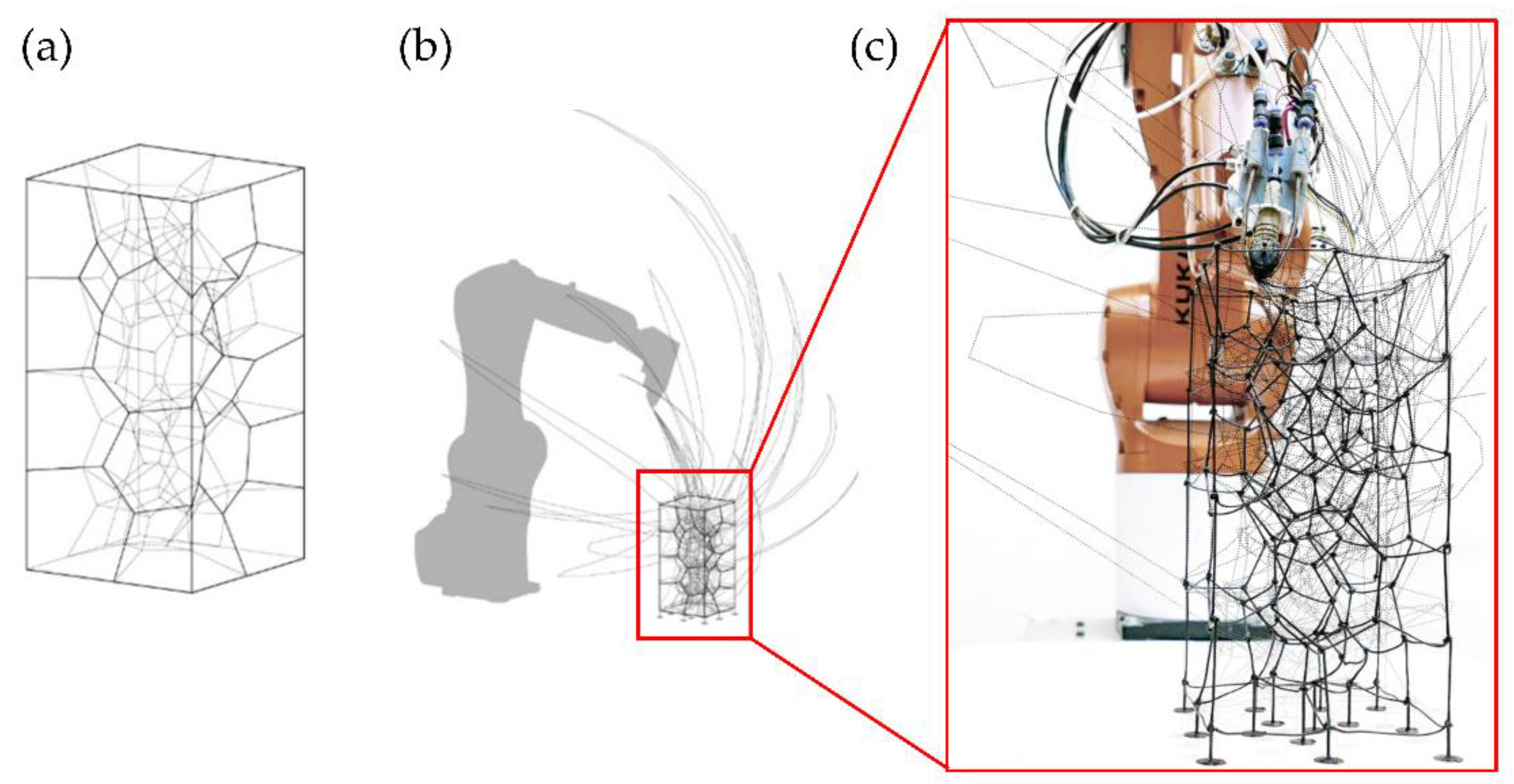 (a)

(b)

(c)

KUKA