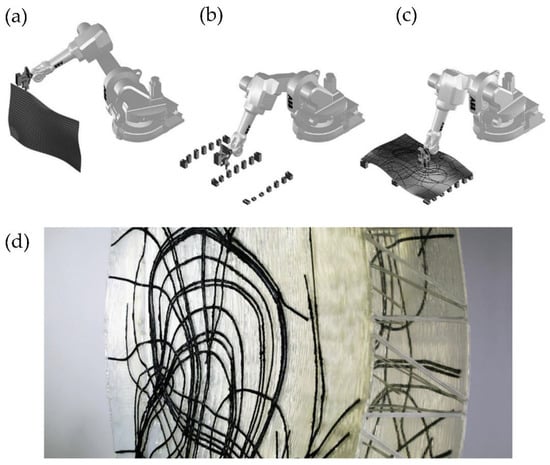 (a)

(b)

(c)

(d)