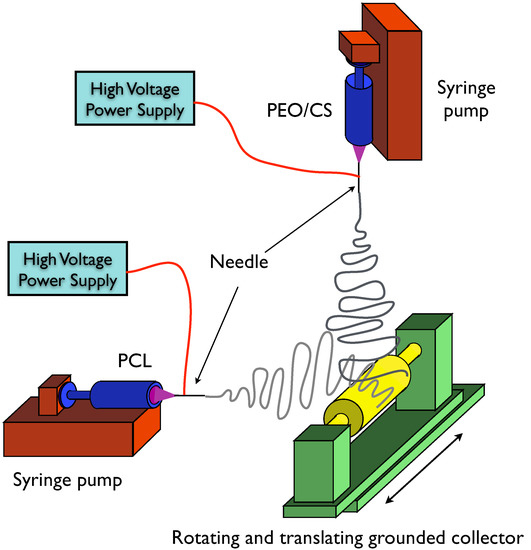 High Voltage Power Supply

PEO/CS

Syringe pump

High Voltage Power Supply

Needle

PCL

Syringe pump

Rotating and translating grounded collector