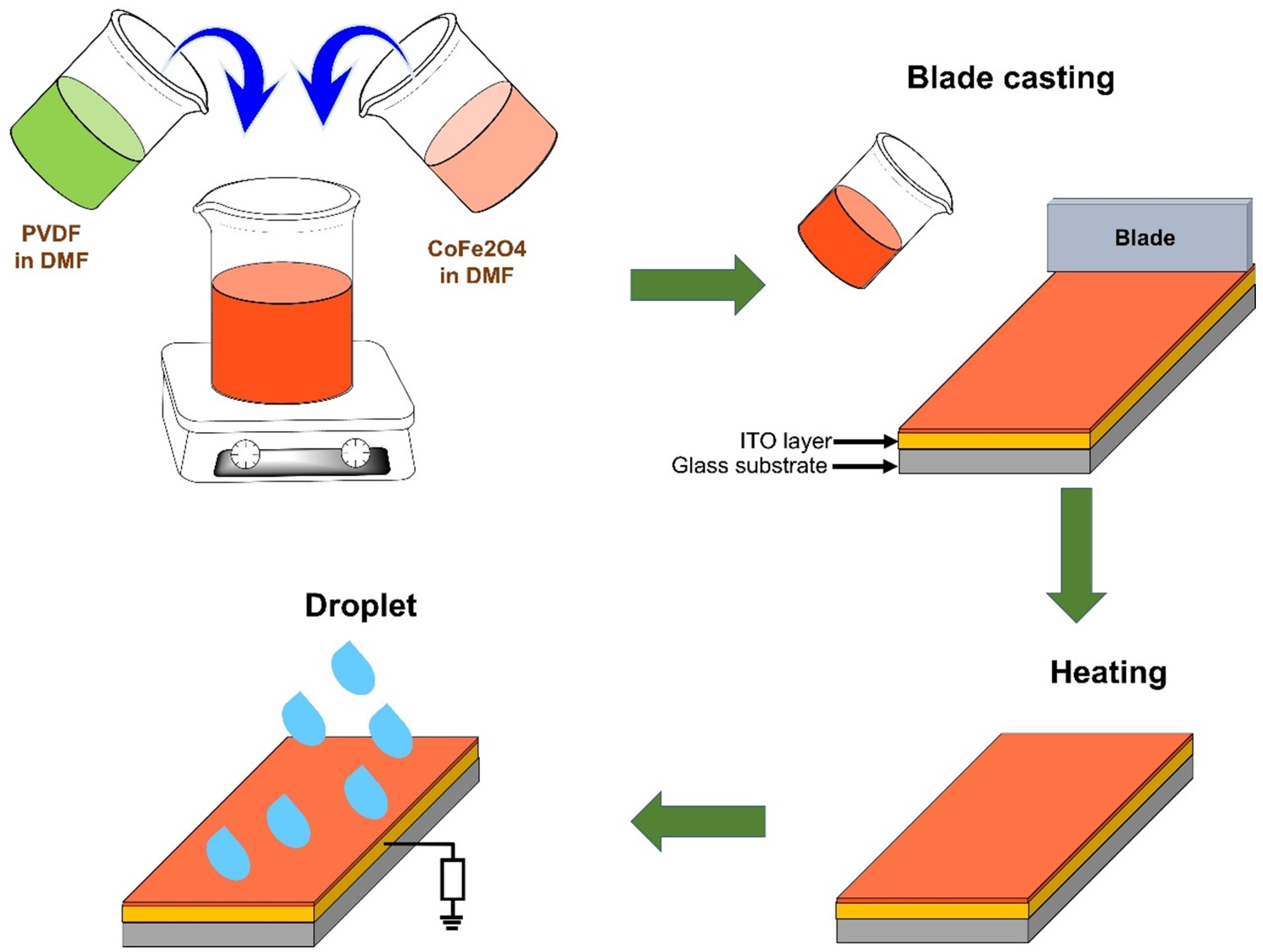 PVDF
in DMF

CoFe2O4
in DMF

Blade casting

Blade

ITO layer
Glass substrate

Heating

Droplet