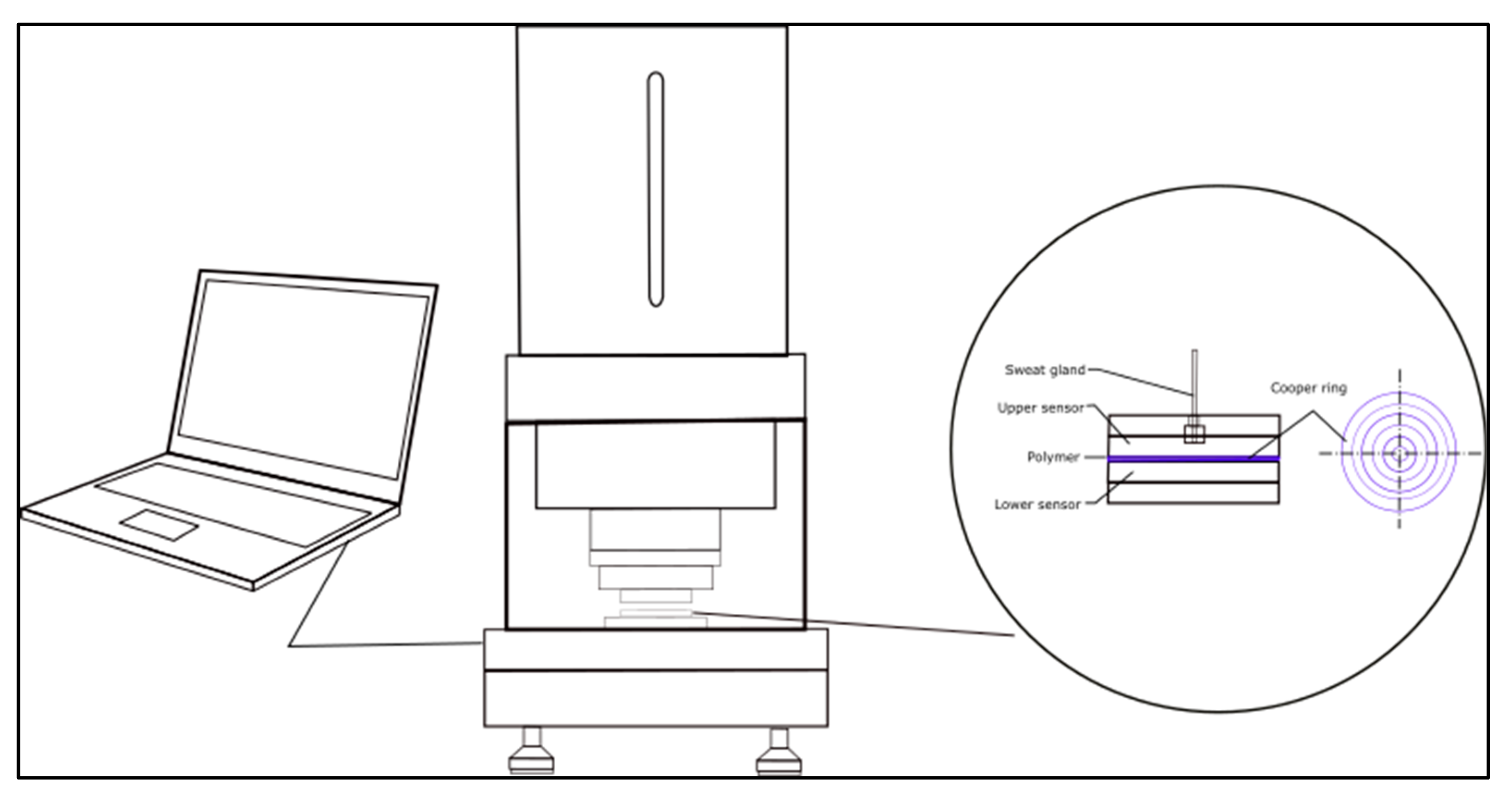 Sweat gland
Upper sensor
Polymer
Lower sensor
Cooper ring