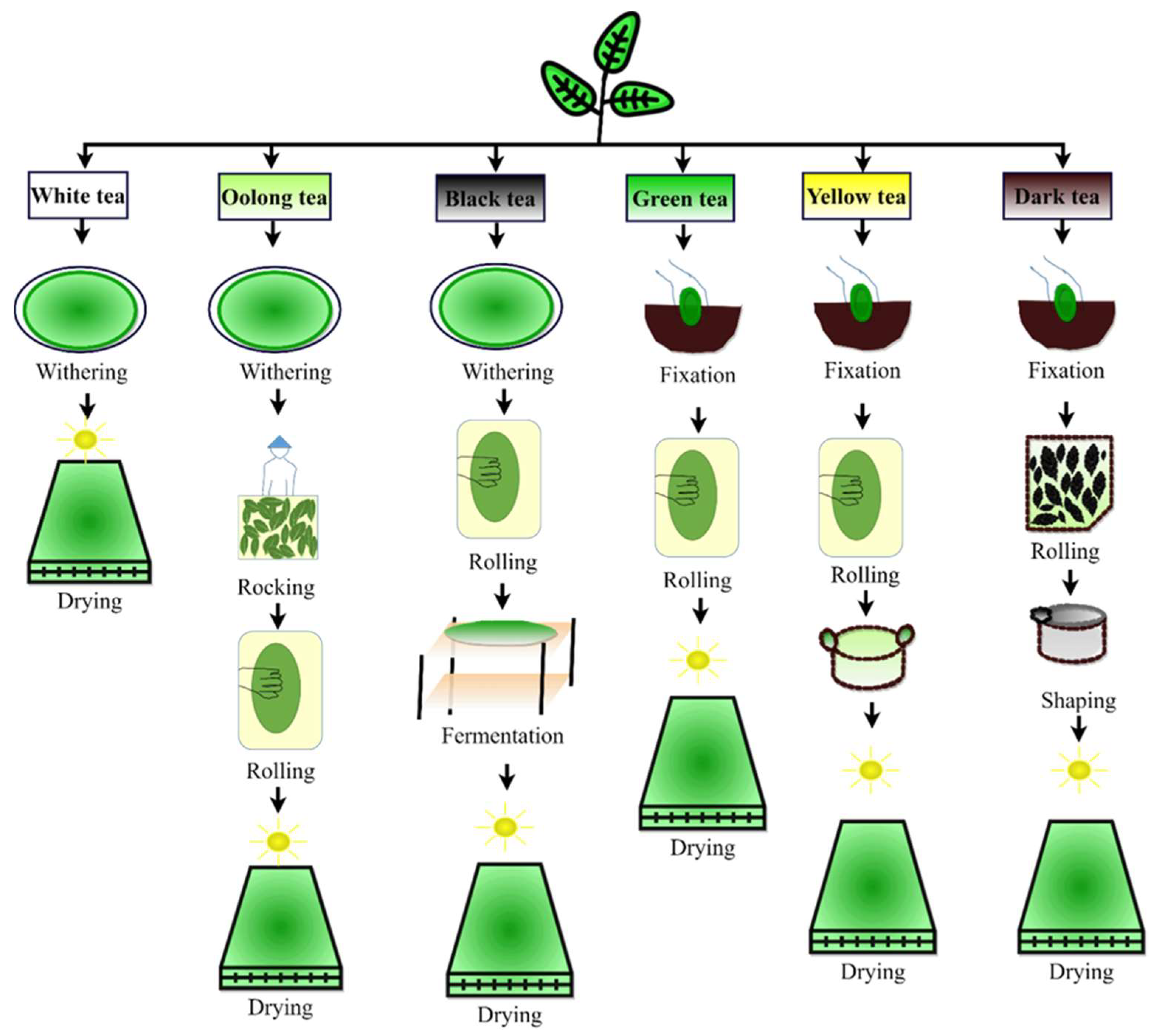 White tea

Withering

Drying

Oolong tea

Withering

Rocking

Rolling

Drying

Black tea

Withering

Rolling

Fermentation

Drying

Green tea

Fixation

Rolling

Drying

Yellow tea

Fixation

Rolling

Drying

Dark tea

Fixation

Rolling

Shaping

Drying