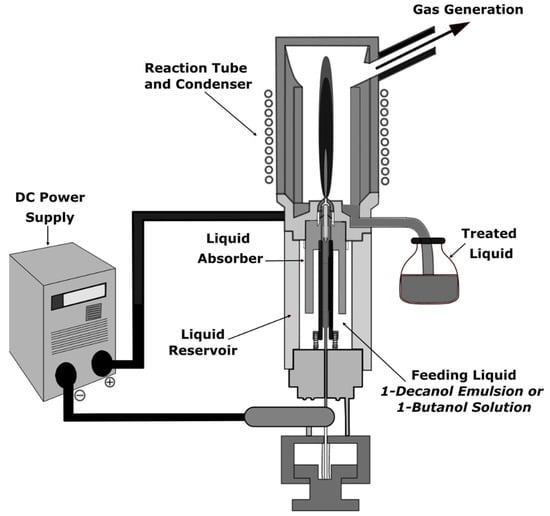 Gas Generation

Reaction Tube and Condenser

DC Power Supply

Liquid Absorber

Treated Liquid

Liquid Reservoir

Feeding Liquid
1-Decanol Emulsion or
1-Butanol Solution

⊖ ⊕