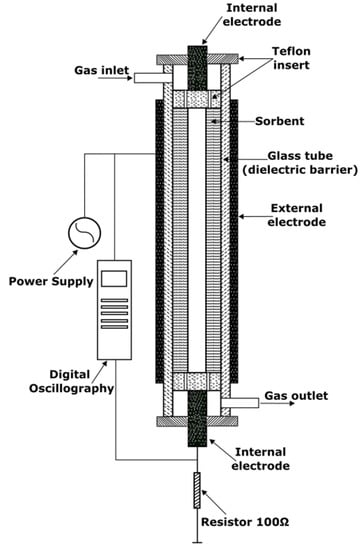 Internal electrode

Teflon insert

Gas inlet

Sorbent

Glass tube (dielectric barrier)

External electrode

Power Supply

Digital Oscillography

Gas outlet

Internal electrode

Resistor 100Ω