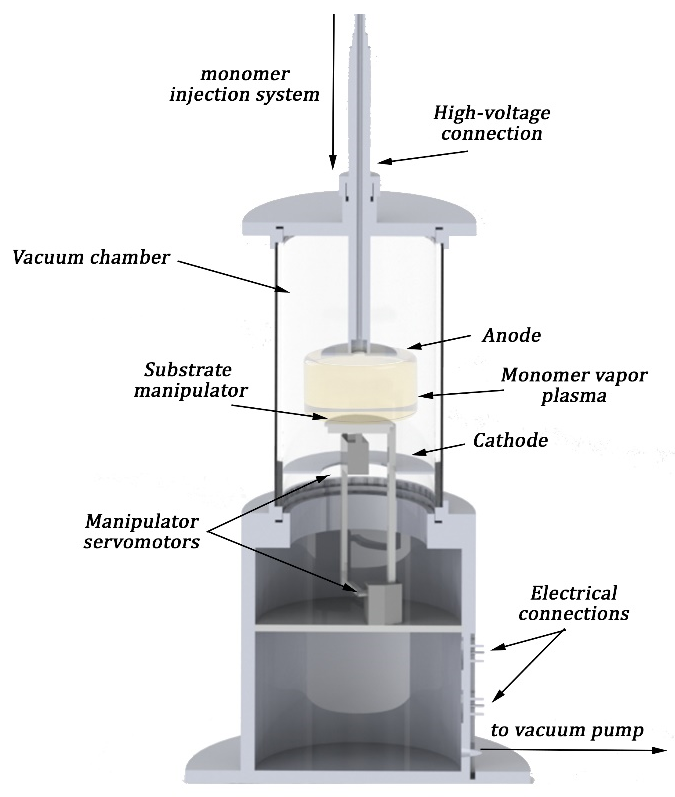 monomer injection system

High-voltage connection

Vacuum chamber

Anode

Substrate manipulator

Monomer vapor plasma

Cathode

Manipulator servomotors

Electrical connections

to vacuum pump