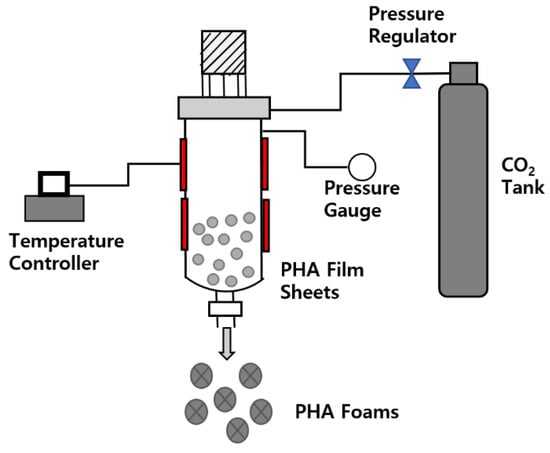 Pressure Regulator

$CO_2$ Tank

Pressure Gauge

Temperature Controller

PHA Film Sheets

PHA Foams