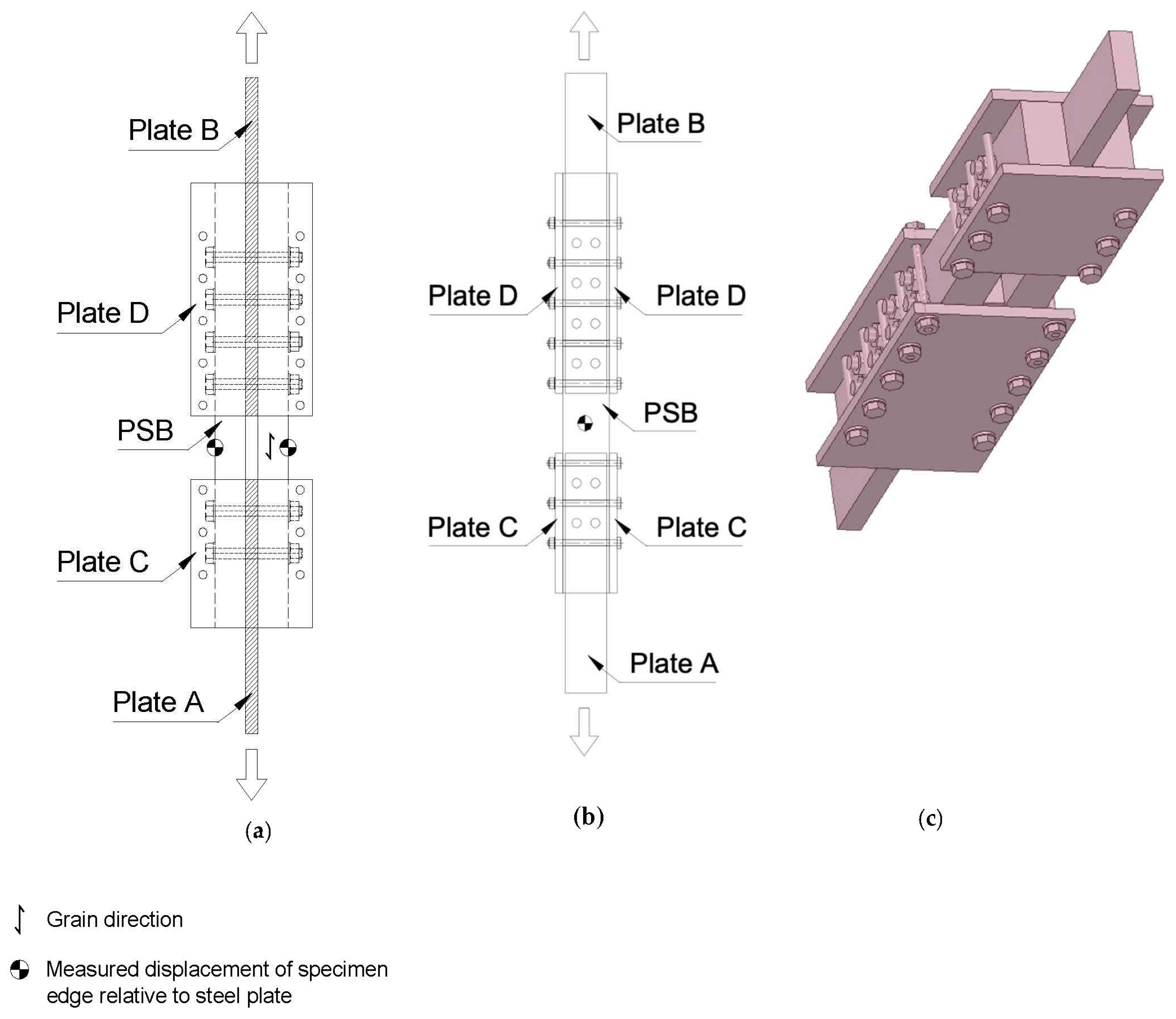 Plate B

Plate D

PSB

Plate C

Plate A

(a)

Plate B

Plate D

Plate D

PSB

Plate C

Plate C

Plate A

(b)

(c)

Grain direction

Measured displacement of specimen edge relative to steel plate