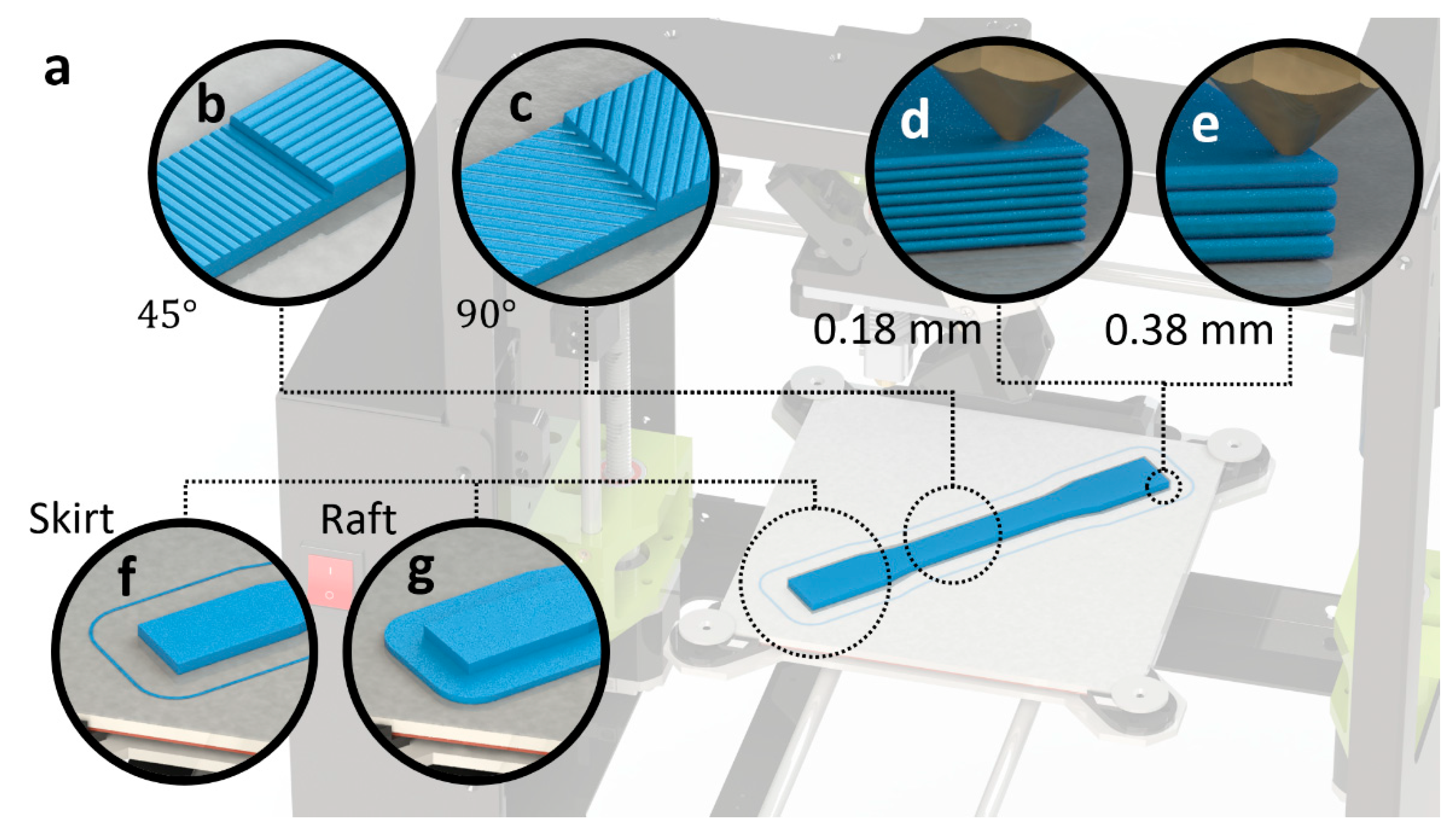 a

b

c

d

e

45°

90°

0.18 mm

0.38 mm

Skirt

Raft

f

g