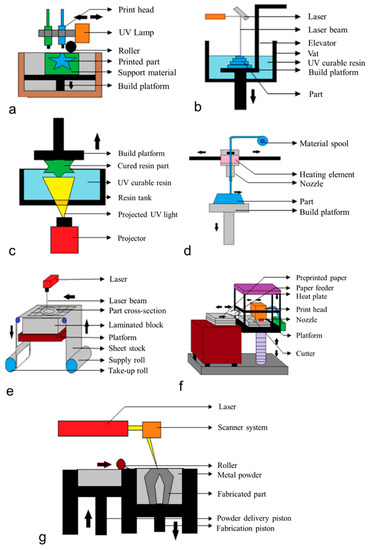 Print head
UV Lamp
Roller
Printed part
Support material
Build platform

a

Laser
Laser beam
Elevator
Vat
UV curable resin
Build platform
Part

b

Build platform
Cured resin part
UV curable resin
Resin tank
Projected UV light
Projector

c

Material spool
Heating element
Nozzle
Part
Build platform

d

Laser
Laser beam
Part cross-section
Laminated block
Platform
Sheet stock
Supply roll
Take-up roll

e

Preprinted paper
Paper feeder
Heat plate
Print head
Nozzle
Platform
Cutter

f

Laser
Scanner system
Roller
Metal powder
Fabricated part
Powder delivery piston
Fabrication piston

g