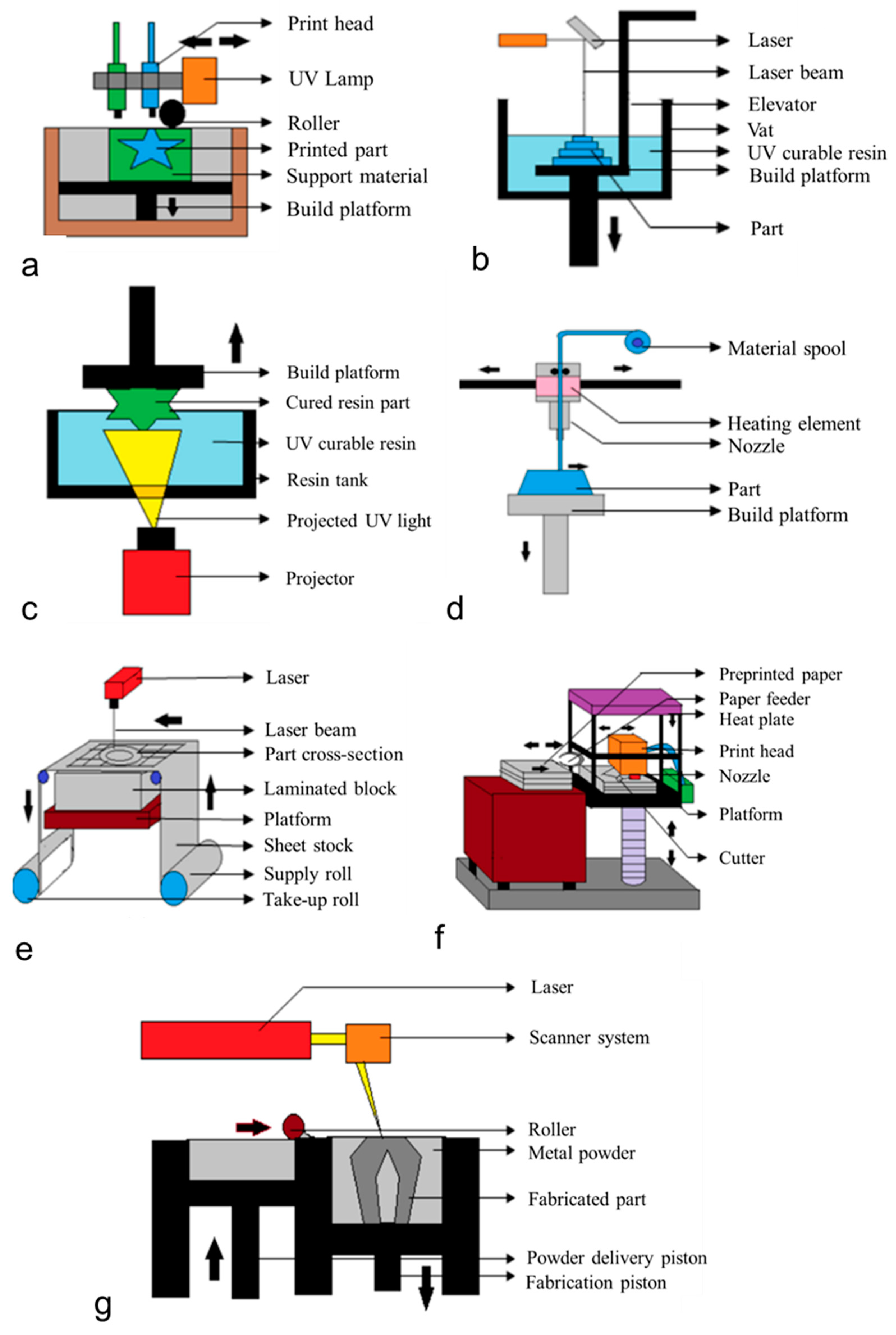 Print head
UV Lamp
Roller
Printed part
Support material
Build platform

a

Laser
Laser beam
Elevator
Vat
UV curable resin
Build platform
Part

b

Build platform
Cured resin part
UV curable resin
Resin tank
Projected UV light
Projector

c

Material spool
Heating element
Nozzle
Part
Build platform

d

Laser
Laser beam
Part cross-section
Laminated block
Platform
Sheet stock
Supply roll
Take-up roll

e

Preprinted paper
Paper feeder
Heat plate
Print head
Nozzle
Platform
Cutter

f

Laser
Scanner system
Roller
Metal powder
Fabricated part
Powder delivery piston
Fabrication piston

g