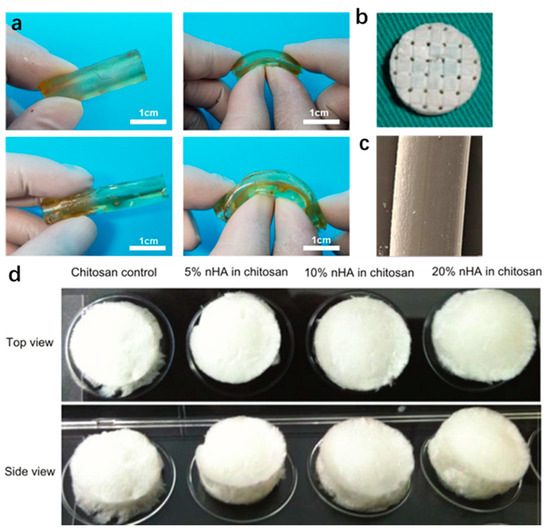 a

1cm

1cm

1cm

1cm

b

c

d

Chitosan control

5% nHA in chitosan

10% nHA in chitosan

20% nHA in chitosan

Top view

Side view