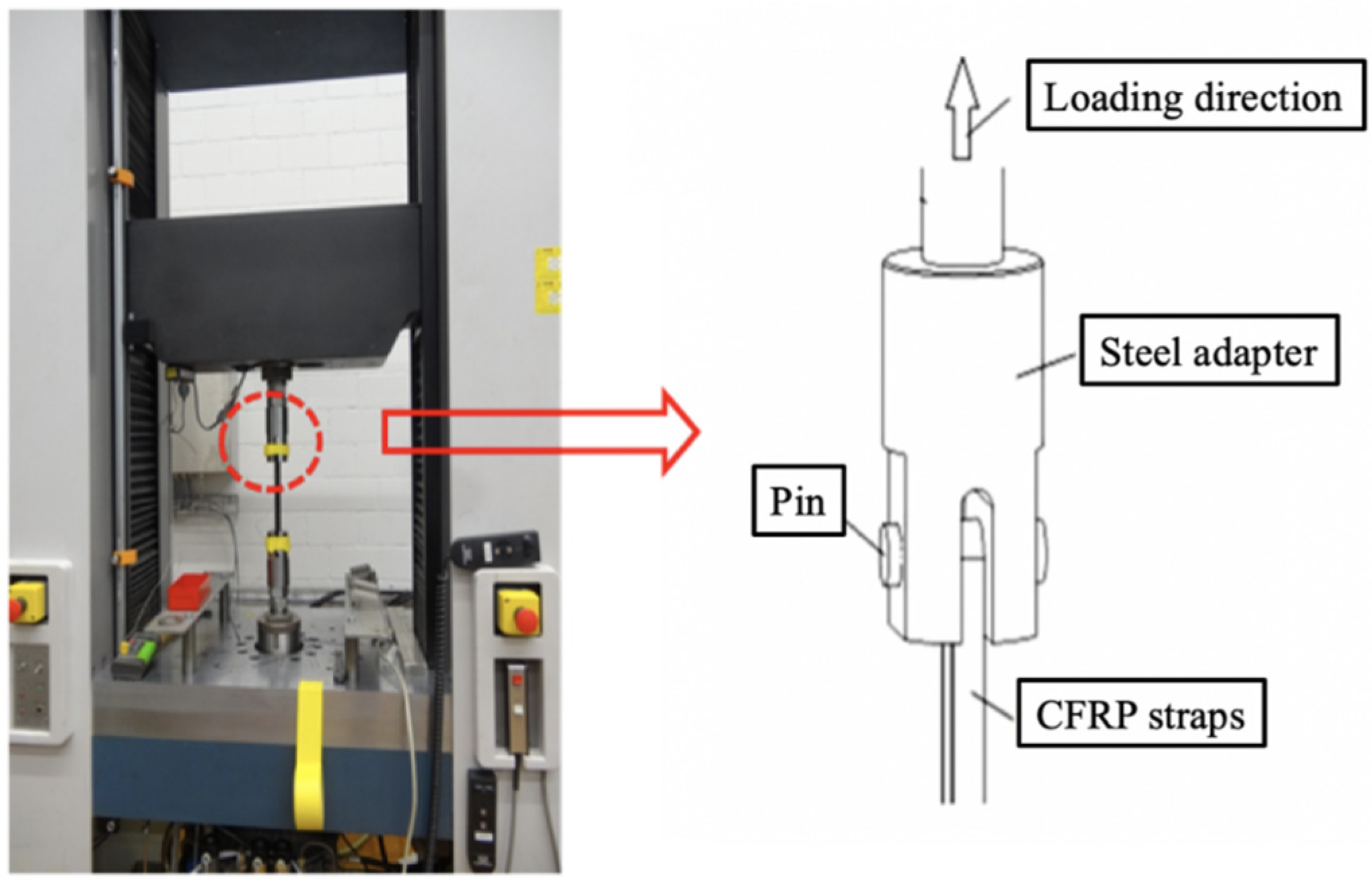 Loading direction

Steel adapter

Pin

CFRP straps