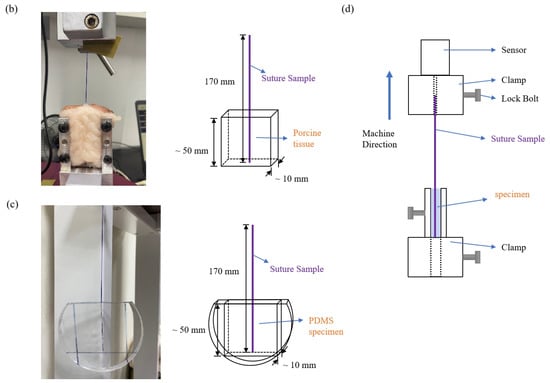 (b)

170 mm

Suture Sample

~ 50 mm

Porcine tissue

~ 10 mm

(c)

170 mm

Suture Sample

~ 50 mm

PDMS specimen

~ 10 mm

(d)

Sensor

Clamp

Lock Bolt

Machine Direction

Suture Sample

specimen

Clamp