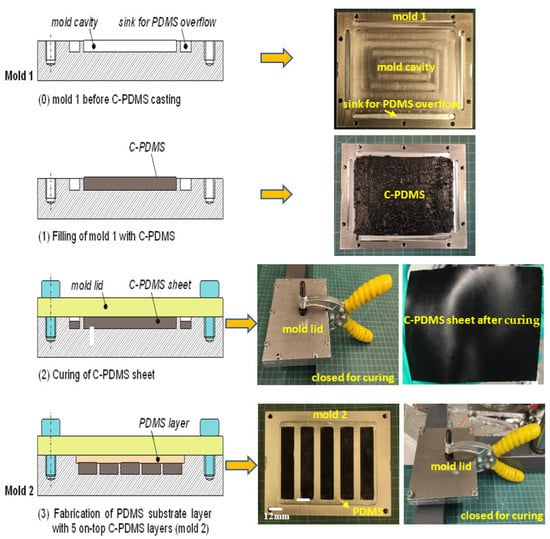 mold cavity

sink for PDMS overflow

Mold 1

(0) mold 1 before C-PDMS casting

mold 1

mold cavity

sink for PDMS overflow

C-PDMS

(1) Filling of mold 1 with C-PDMS

C-PDMS

mold lid

C-PDMS sheet

(2) Curing of C-PDMS sheet

mold lid

closed for curing

C-PDMS sheet after curing

PDMS layer

Mold 2

(3) Fabrication of PDMS substrate layer with 5 on-top C-PDMS layers (mold 2)

mold 2

12mm

PDMS

mold lid

closed for curing