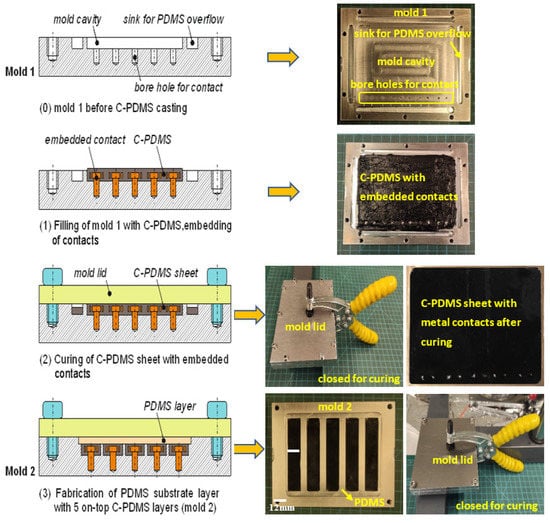 mold cavity

sink for PDMS overflow

Mold 1

bore hole for contact

(0) mold 1 before C-PDMS casting

mold 1

sink for PDMS overflow

mold cavity

bore holes for contact

embedded contact

C-PDMS

(1) Filling of mold 1 with C-PDMS,embedding of contacts

C-PDMS with embedded contacts

mold lid

C-PDMS sheet

(2) Curing of C-PDMS sheet with embedded contacts

mold lid

closed for curing

C-PDMS sheet with metal contacts after curing

PDMS layer

Mold 2

(3) Fabrication of PDMS substrate layer with 5 on-top C-PDMS layers (mold 2)

mold 2

12mm

PDMS

mold lid

closed for curing