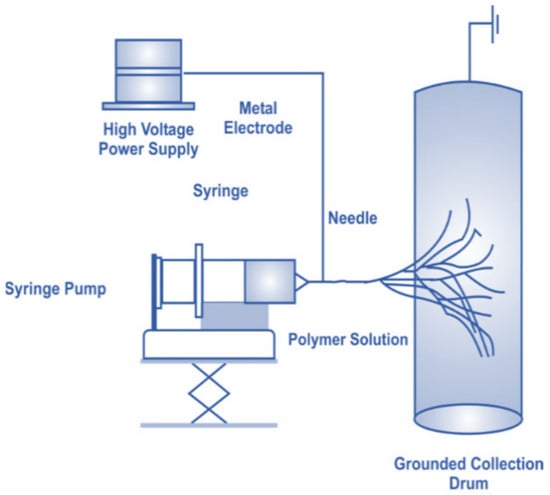 High Voltage Power Supply

Metal Electrode

Syringe

Needle

Syringe Pump

Polymer Solution

Grounded Collection Drum