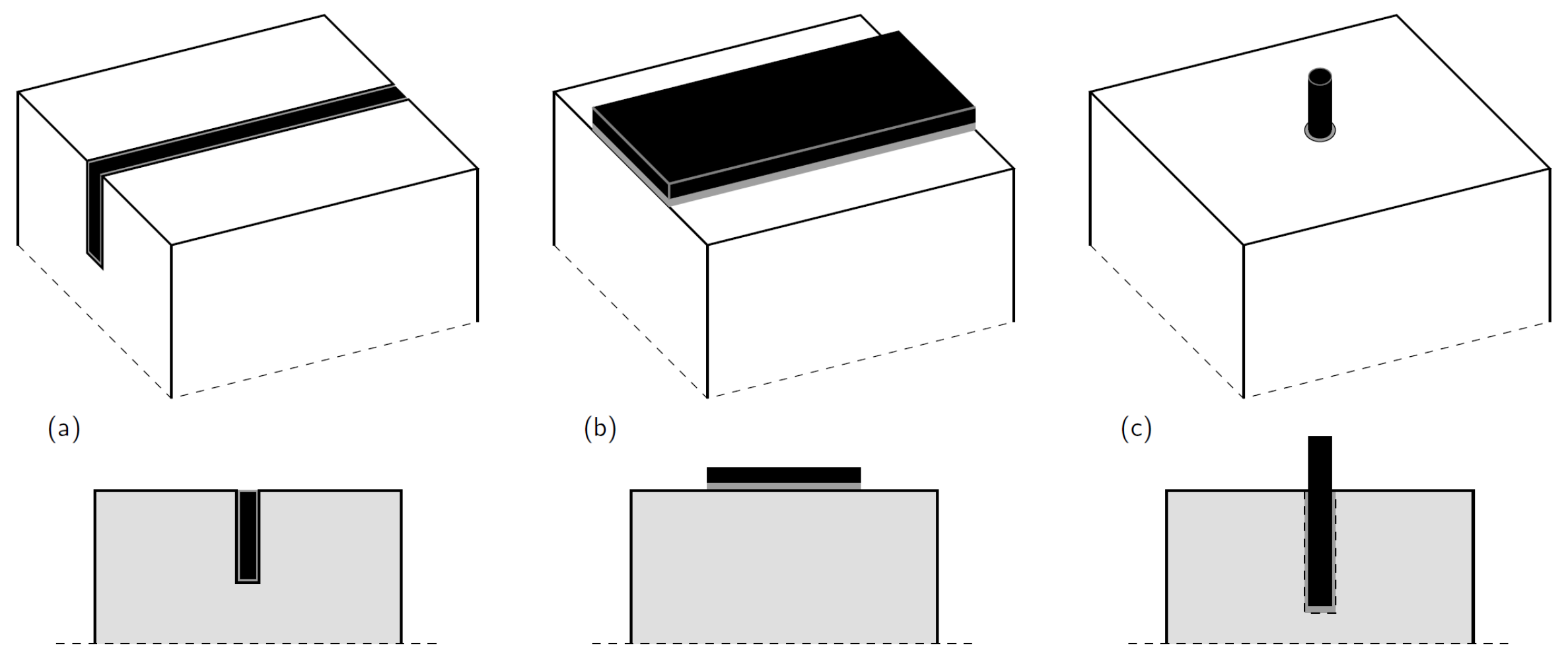 (a)

(b)

(c)