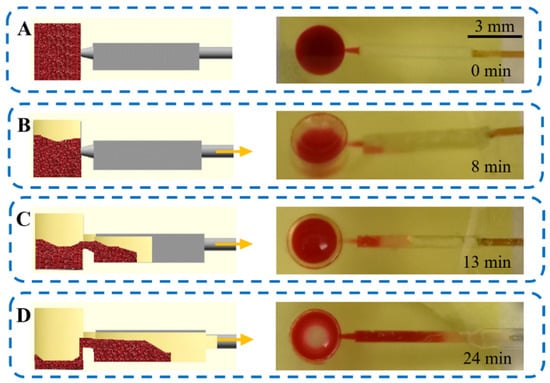 A

3 mm

0 min

B

8 min

C

13 min

D

24 min