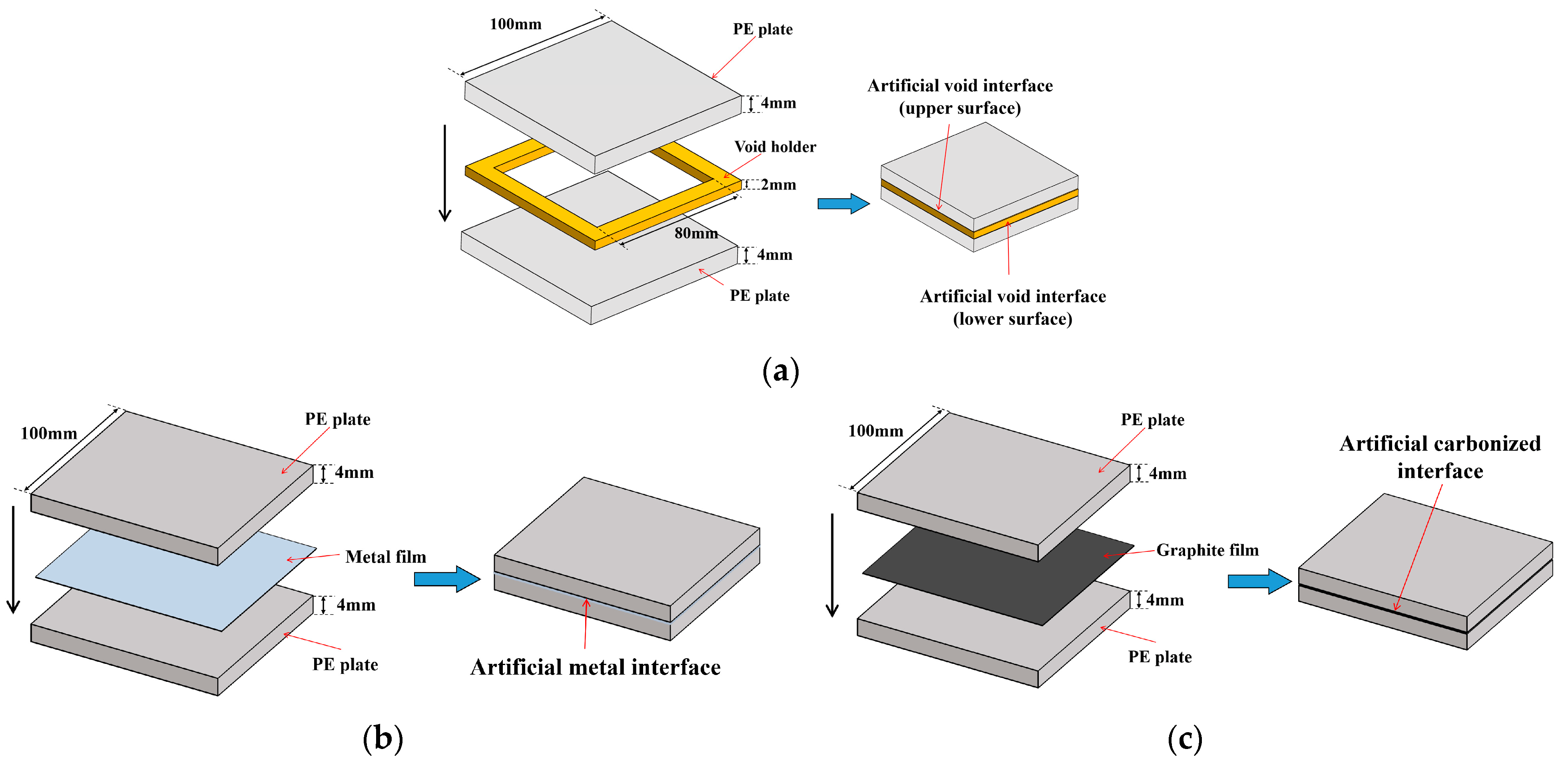 100mm

PE plate

4mm

Void holder

2mm

80mm

4mm

PE plate

Artificial void interface (upper surface)

Artificial void interface (lower surface)

(a)

100mm

PE plate

4mm

Metal film

4mm

PE plate

Artificial metal interface

(b)

100mm

PE plate

4mm

Graphite film

4mm

PE plate

Artificial carbonized interface

(c)