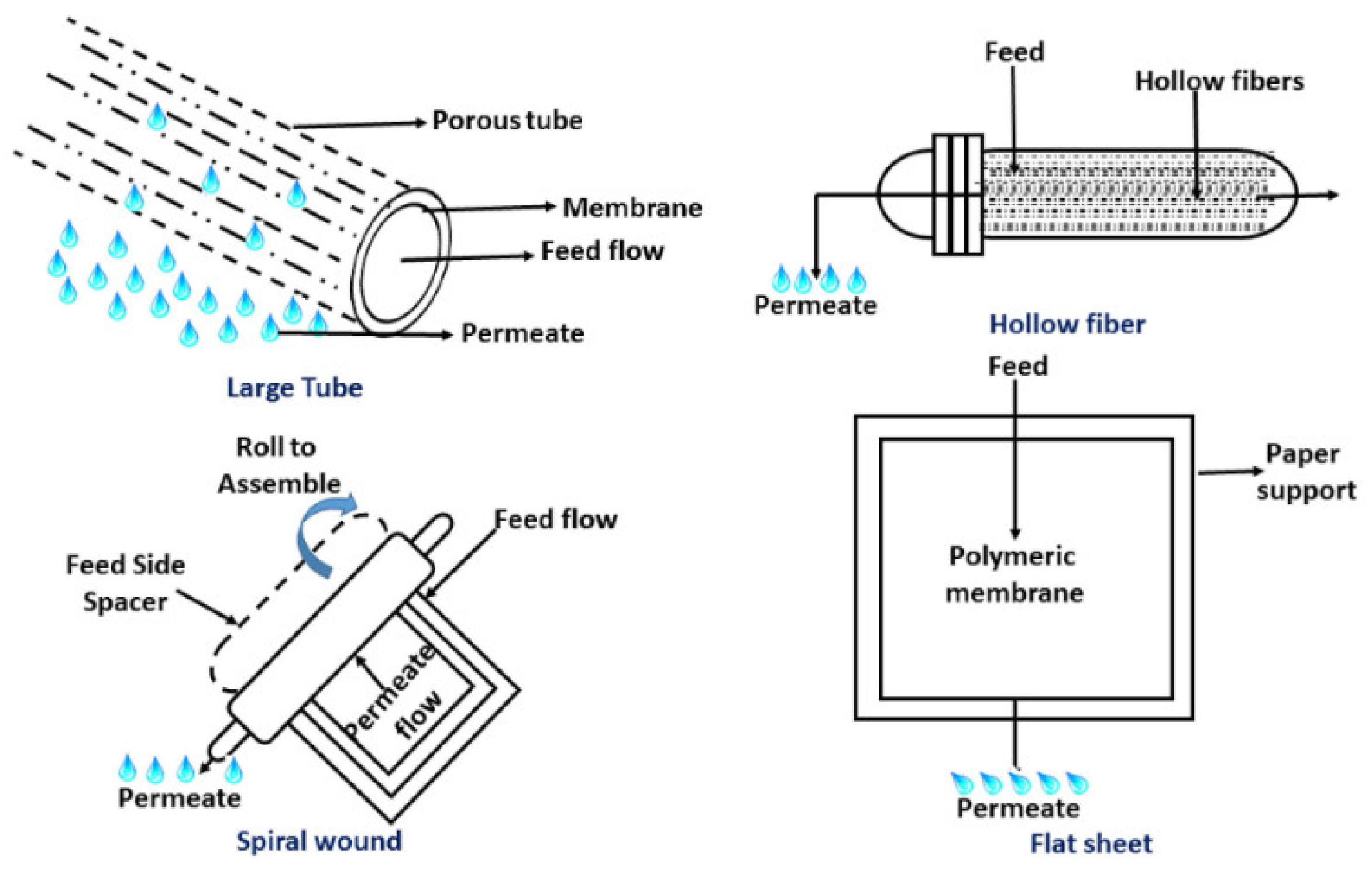 Porous tube
Membrane
Feed flow
Permeate
Large Tube

Feed
Hollow fibers
Permeate
Hollow fiber

Roll to Assemble
Feed flow
Feed Side Spacer
Permeate flow
Permeate
Spiral wound

Feed
Paper support
Polymeric membrane
Permeate
Flat sheet