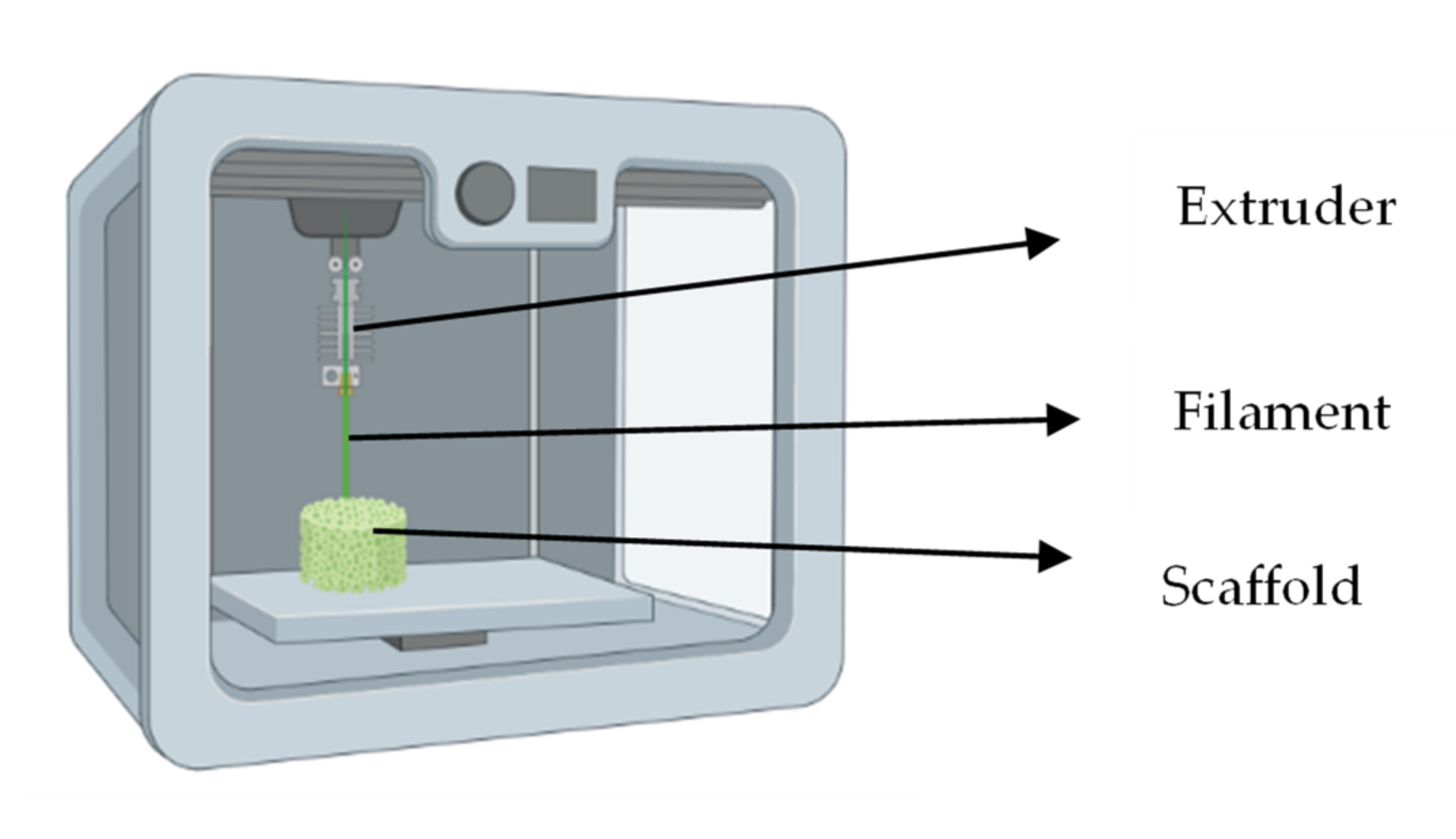 Extruder

Filament

Scaffold