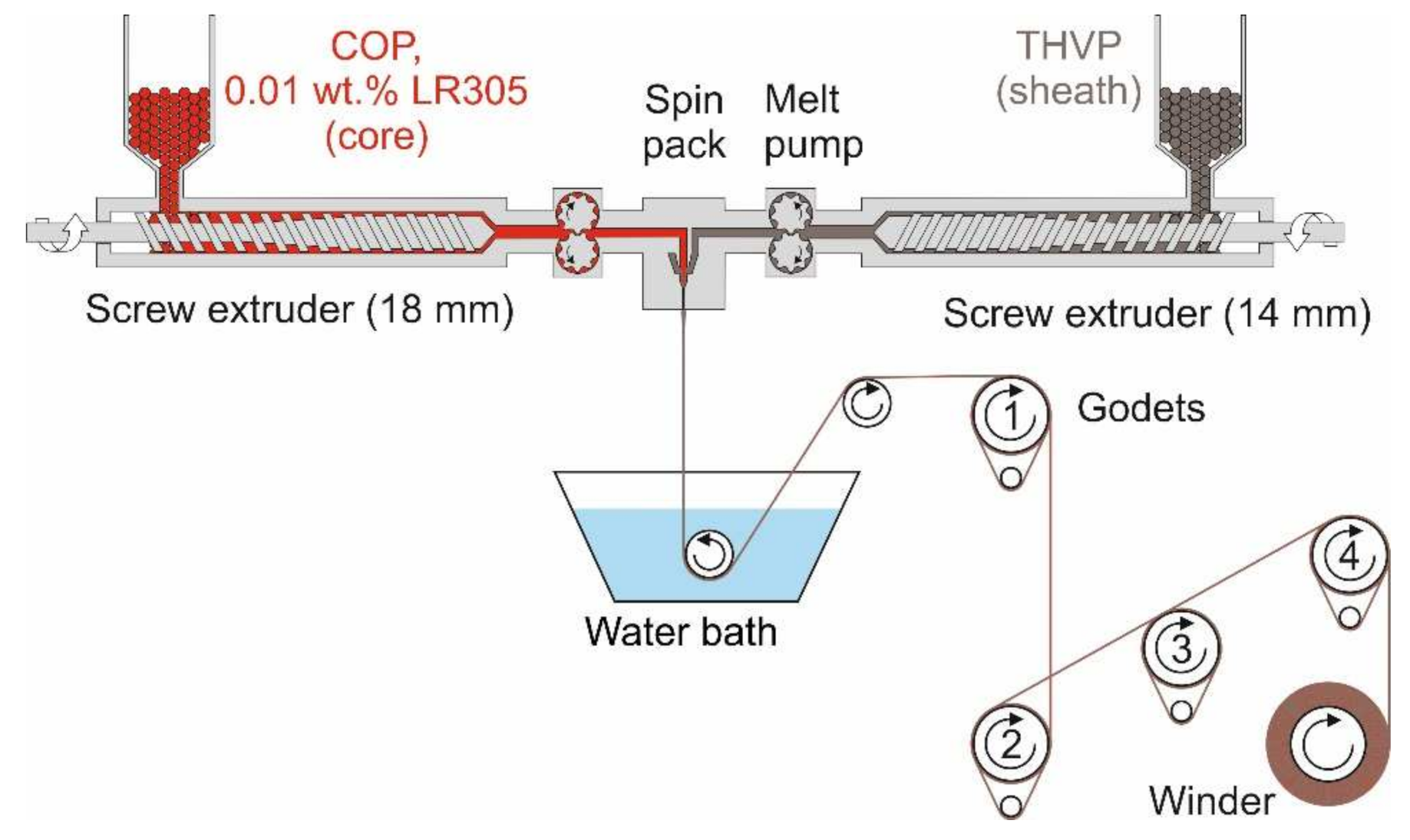 COP,
0.01 wt.% LR305
(core)

Spin pack

Melt pump

THVP
(sheath)

Screw extruder (18 mm)

Screw extruder (14 mm)

1

Godets

Water bath

4

3

2

Winder