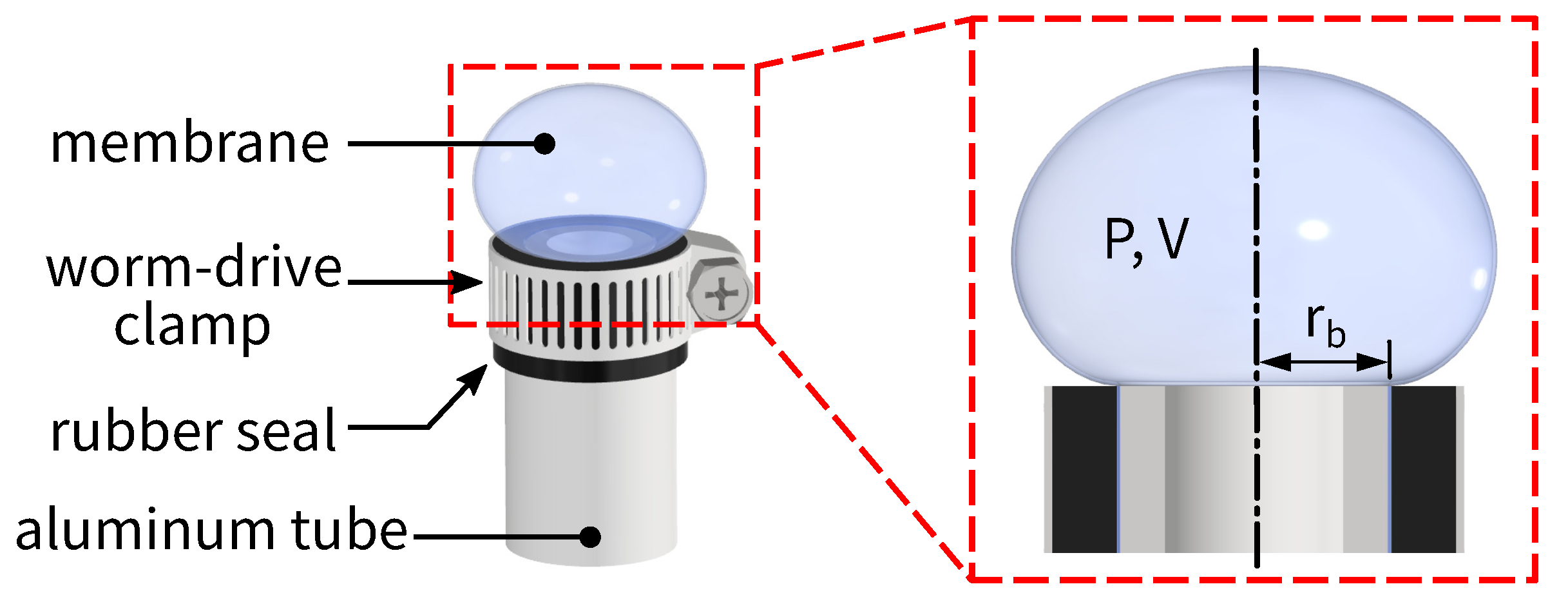 membrane

worm-drive clamp

rubber seal

aluminum tube

P, V

$r_b$