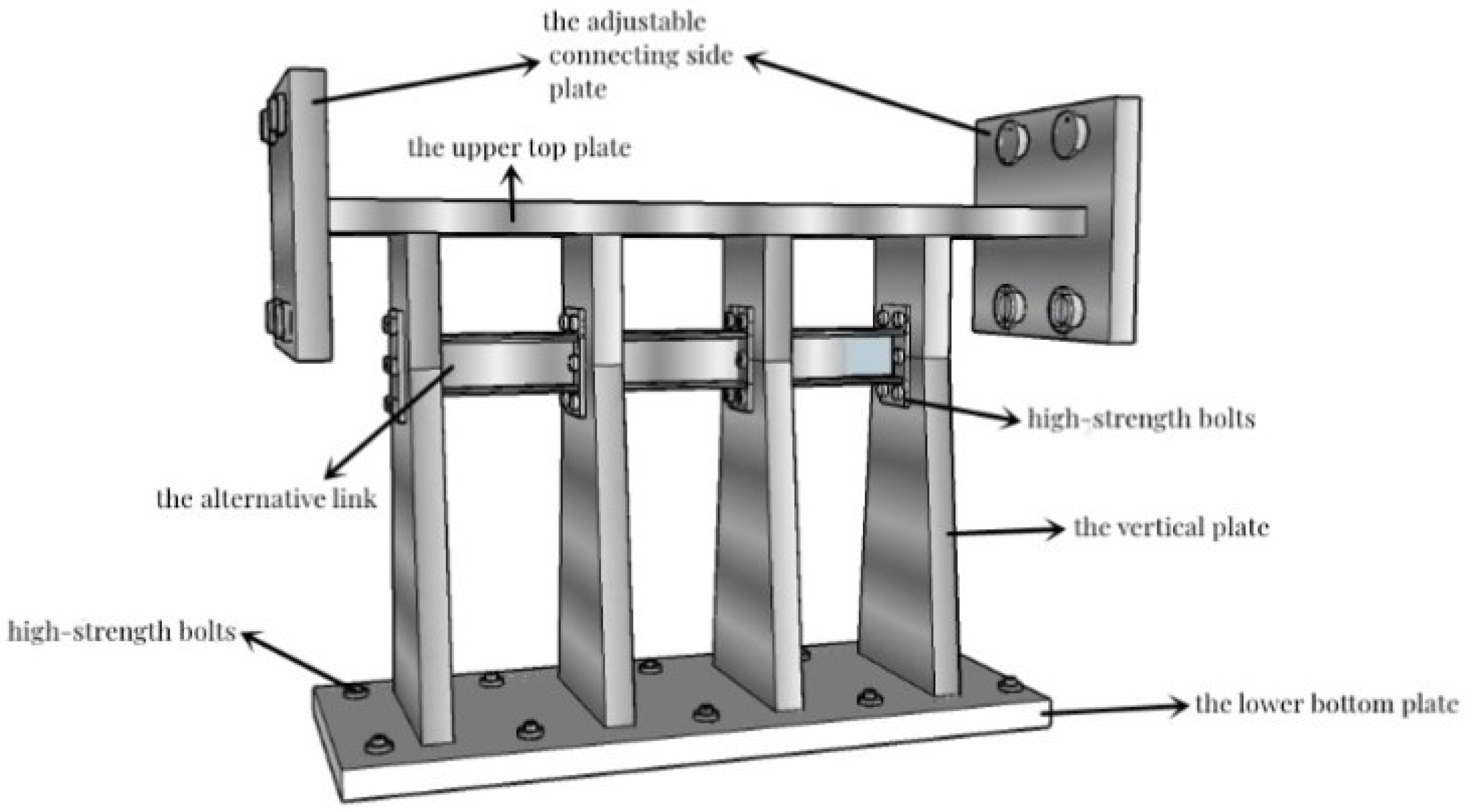 the adjustable connecting side plate

the upper top plate

high-strength bolts

the alternative link

the vertical plate

high-strength bolts

the lower bottom plate