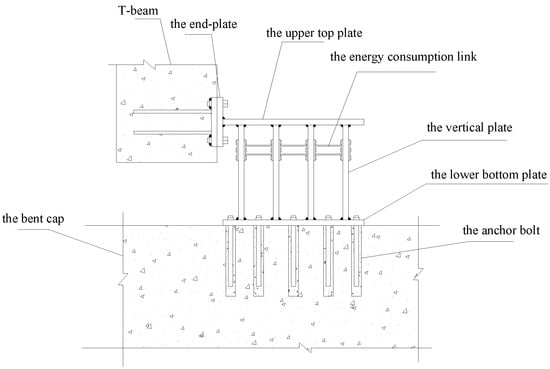 T-beam
the end-plate
the upper top plate
the energy consumption link
the vertical plate
the lower bottom plate
the bent cap
the anchor bolt