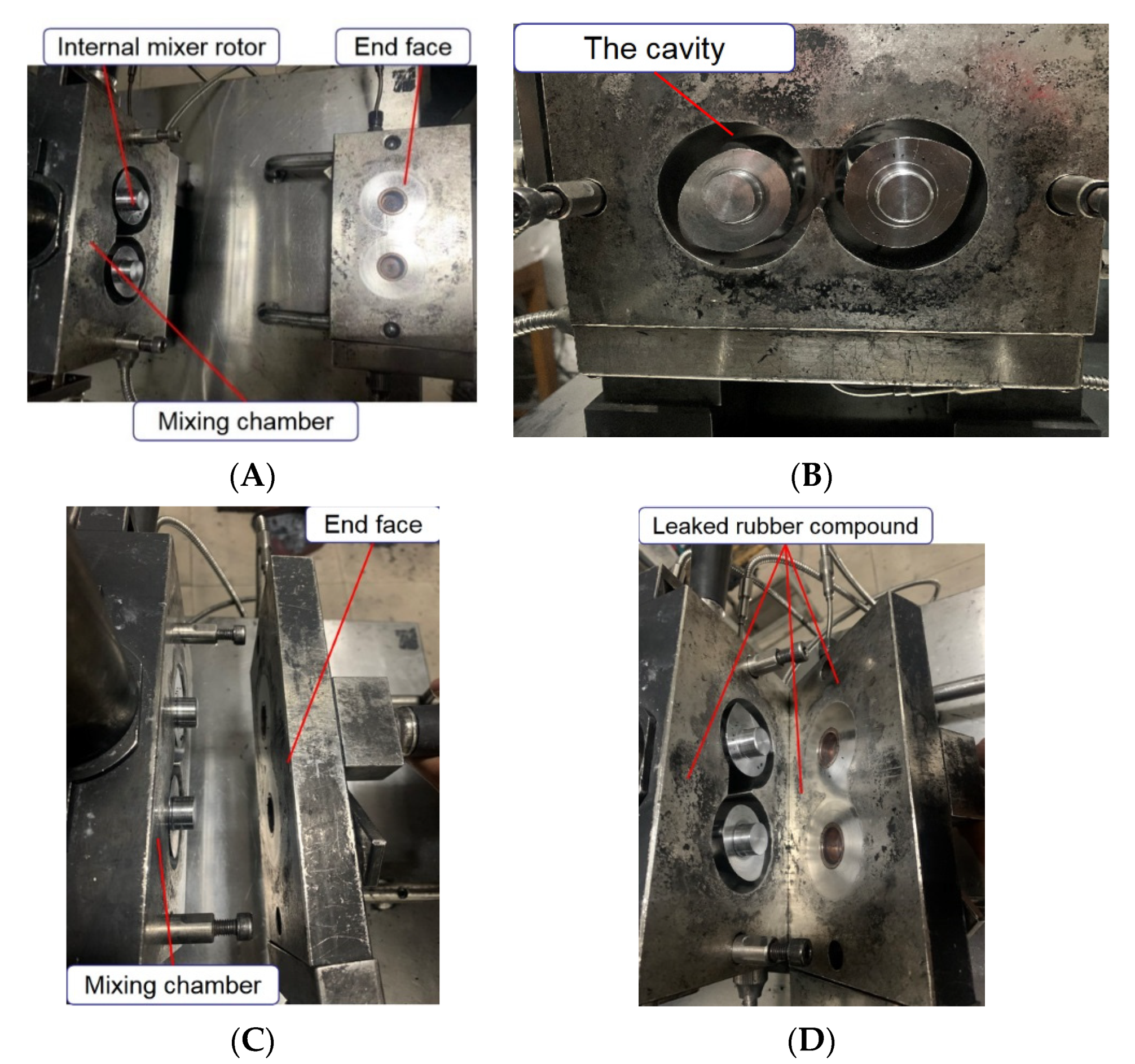 Internal mixer rotor

End face

Mixing chamber

(A)

The cavity

(B)

End face

Mixing chamber

(C)

Leaked rubber compound

(D)